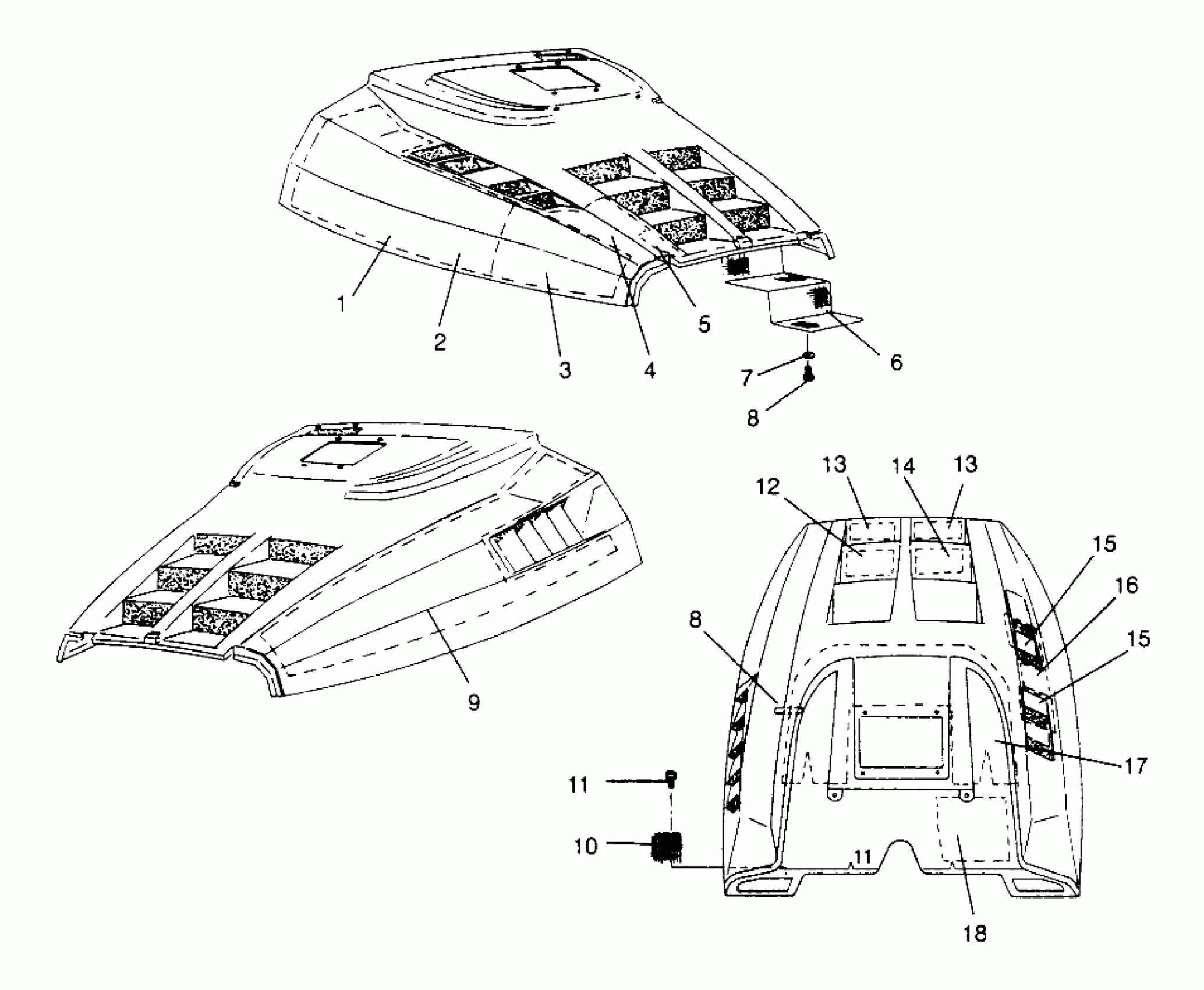 1
2
3
4
5
6
7
8
9
13
14
13
12
15
16
15
8
17
11
10
11
18