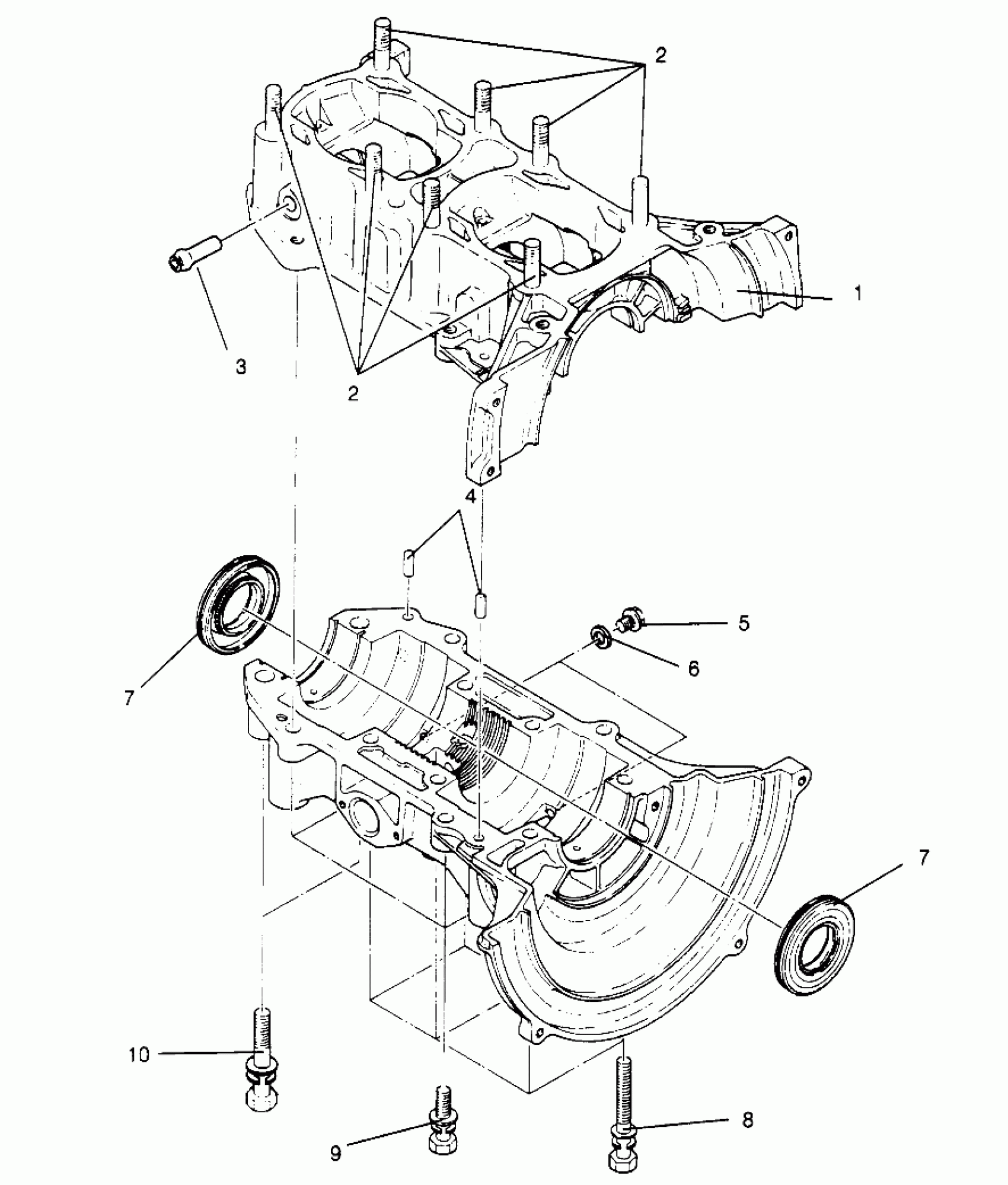 2
1
3
2
4
5
6
7
7
10
9
8