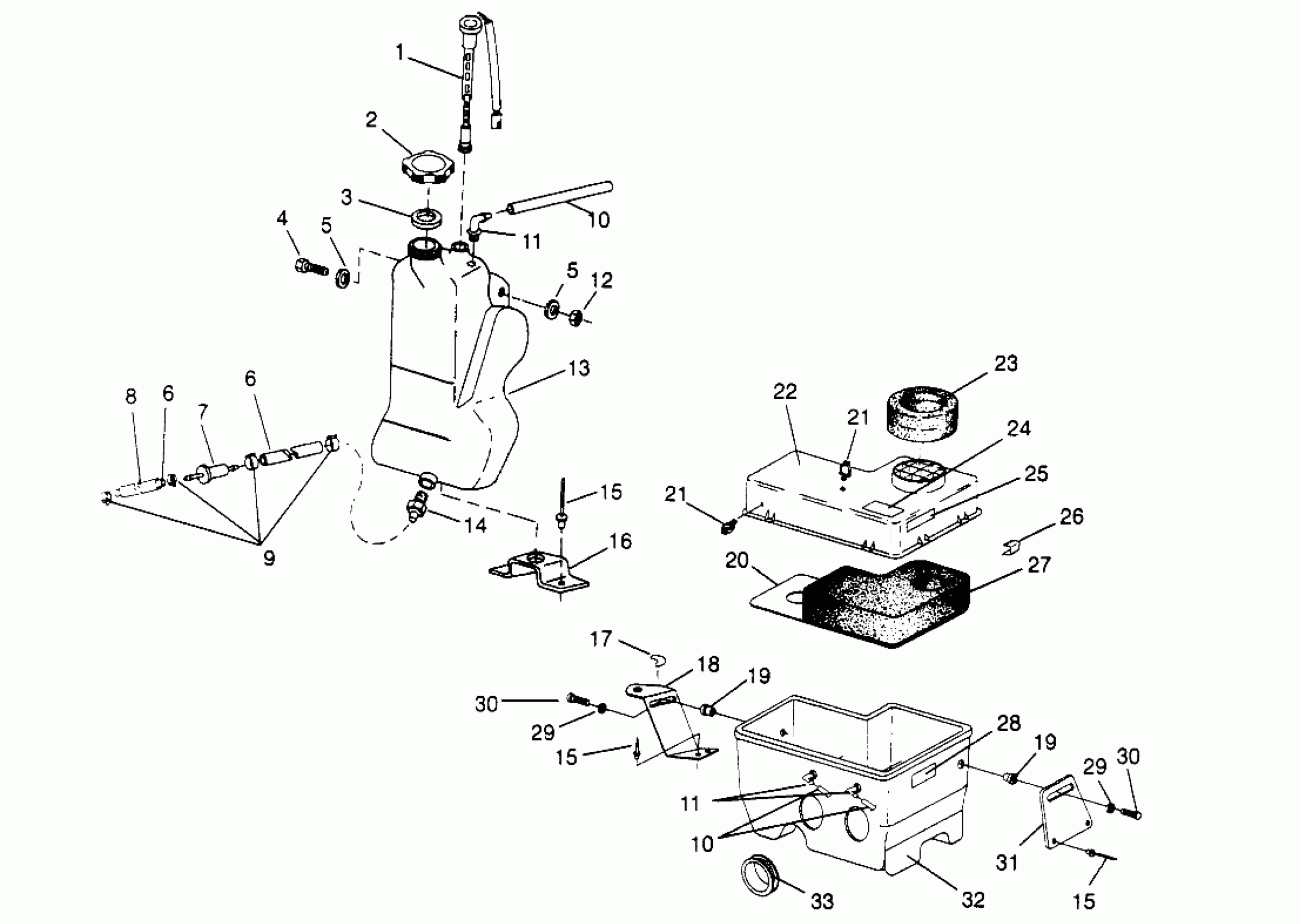 1
2
3
4
5
10
11
5
12
13
8
6
7
6
9
14
15
16
23
22
21
24
25
21
26
20
27
17
18
19
30
29
15
28
19
29
30
11
10
31
33
32
15