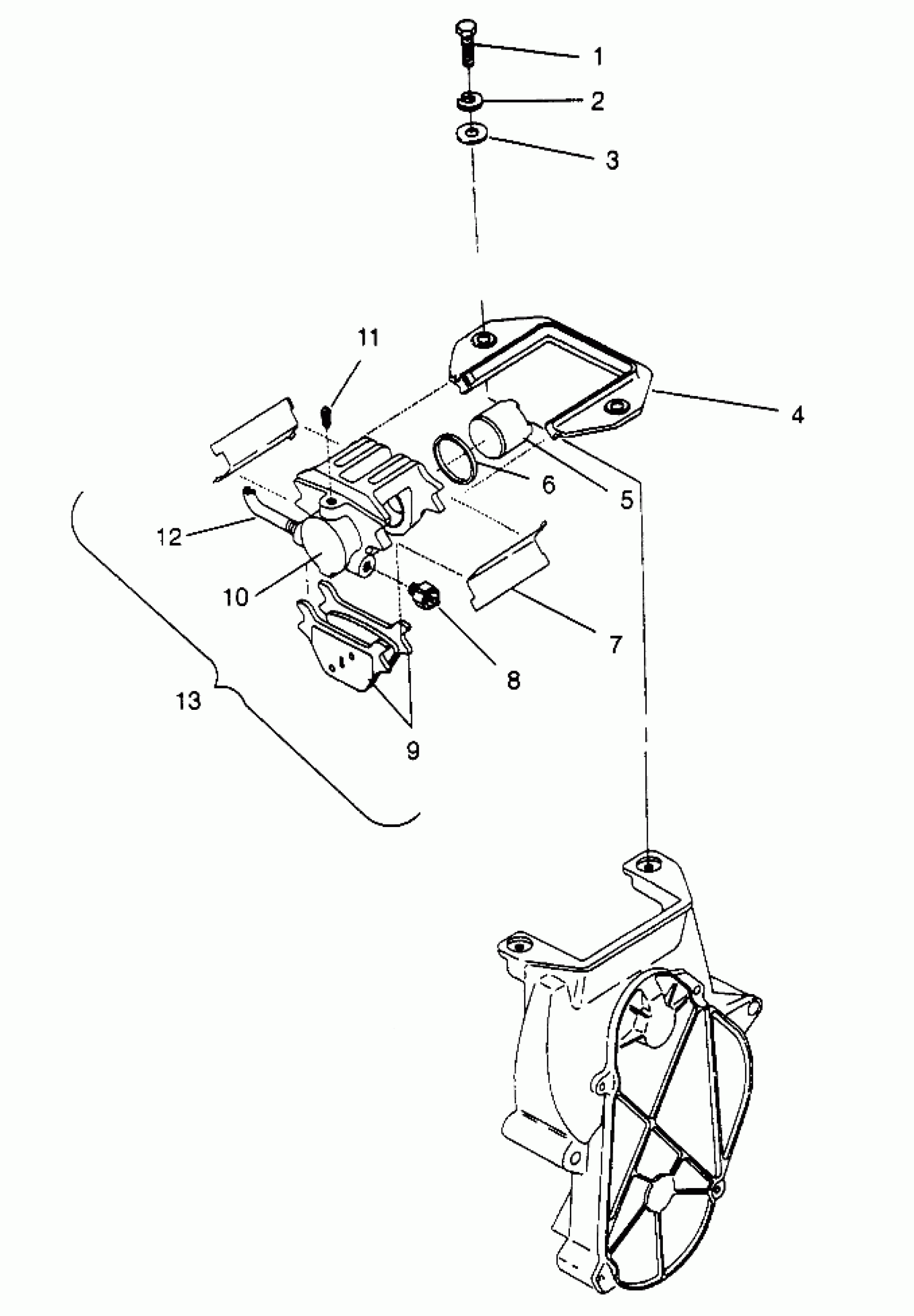 1
2
3
11
4
6
5
12
10
7
8
13
9