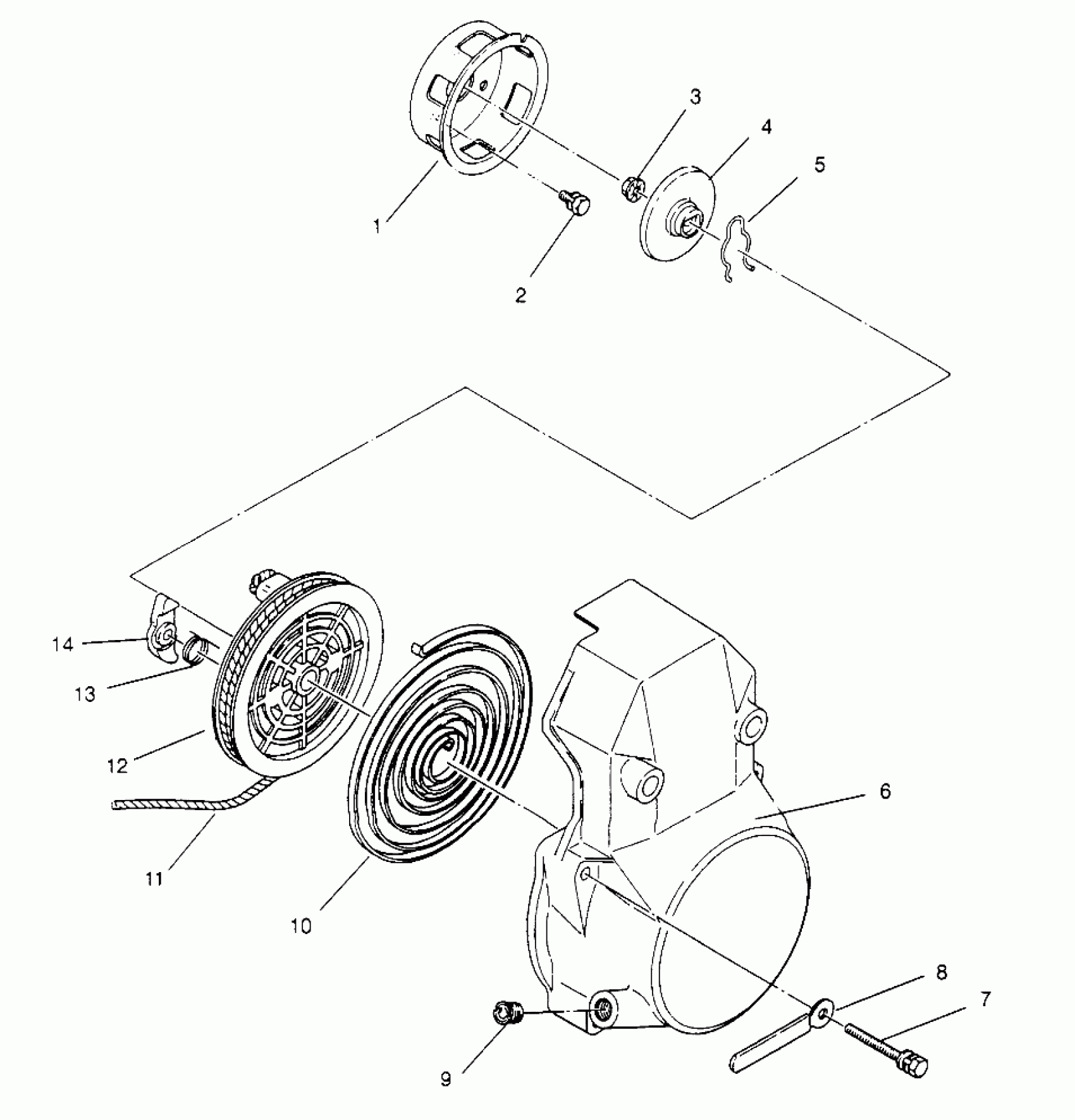 3
4
5
1
2
14
13
12
11
10
6
8
7
9