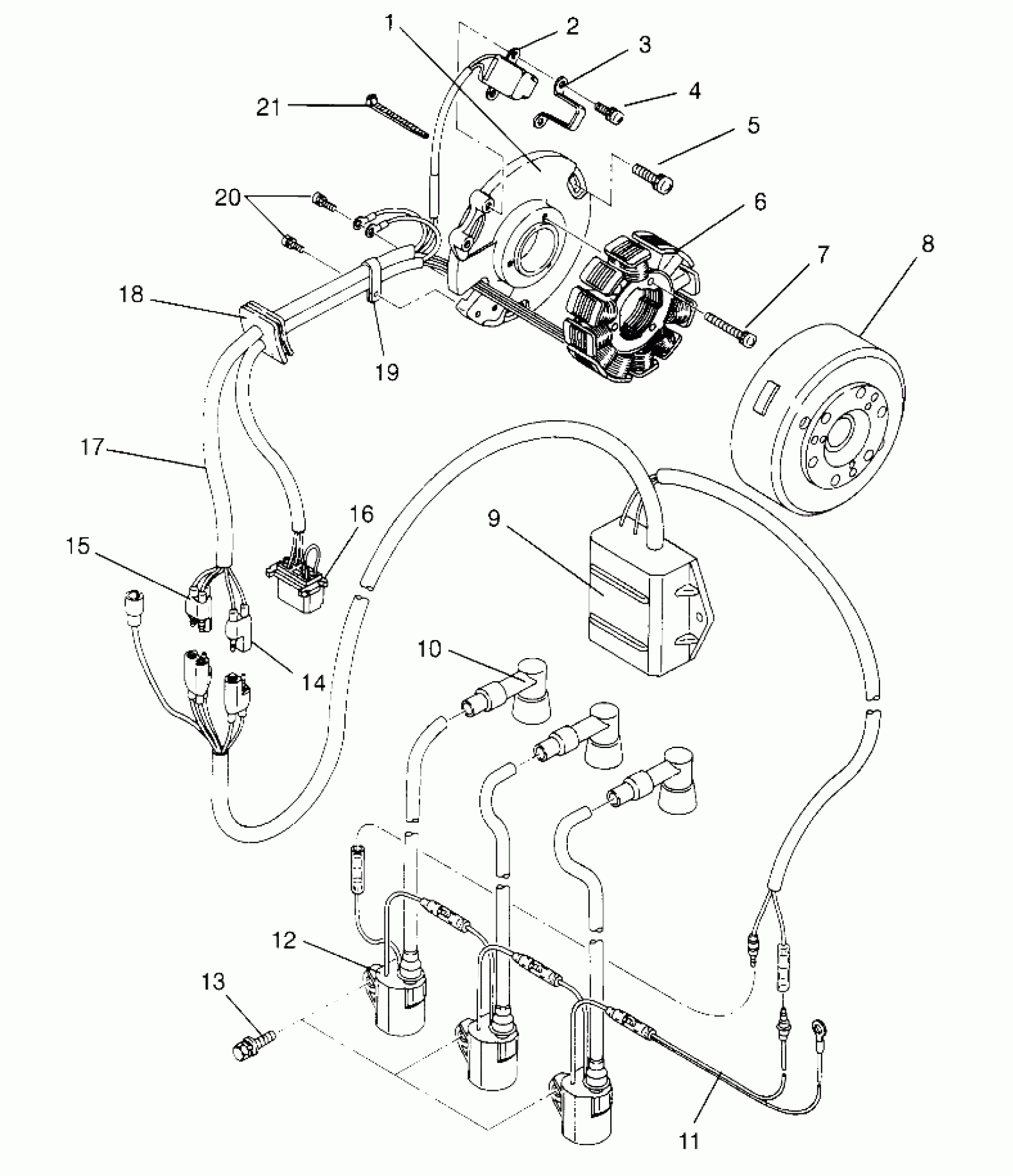 1
2
3
4
21
5
20
6
7
8
18
19
17
16
9
15
14
10
12
13
11