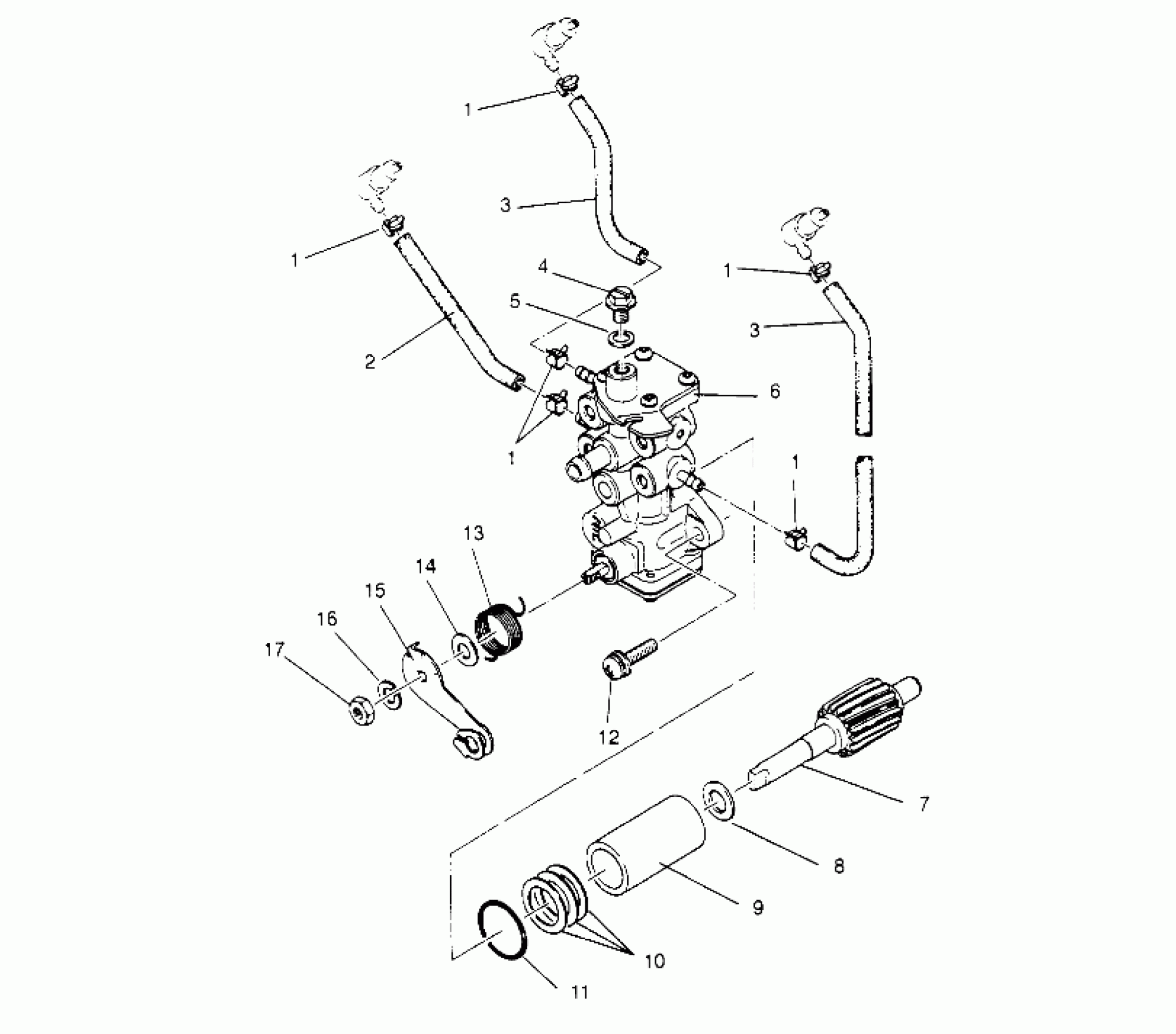 1
3
1
4
1
5
3
2
6
1
1
13
14
15
16
17
12
7
8
9
10
11