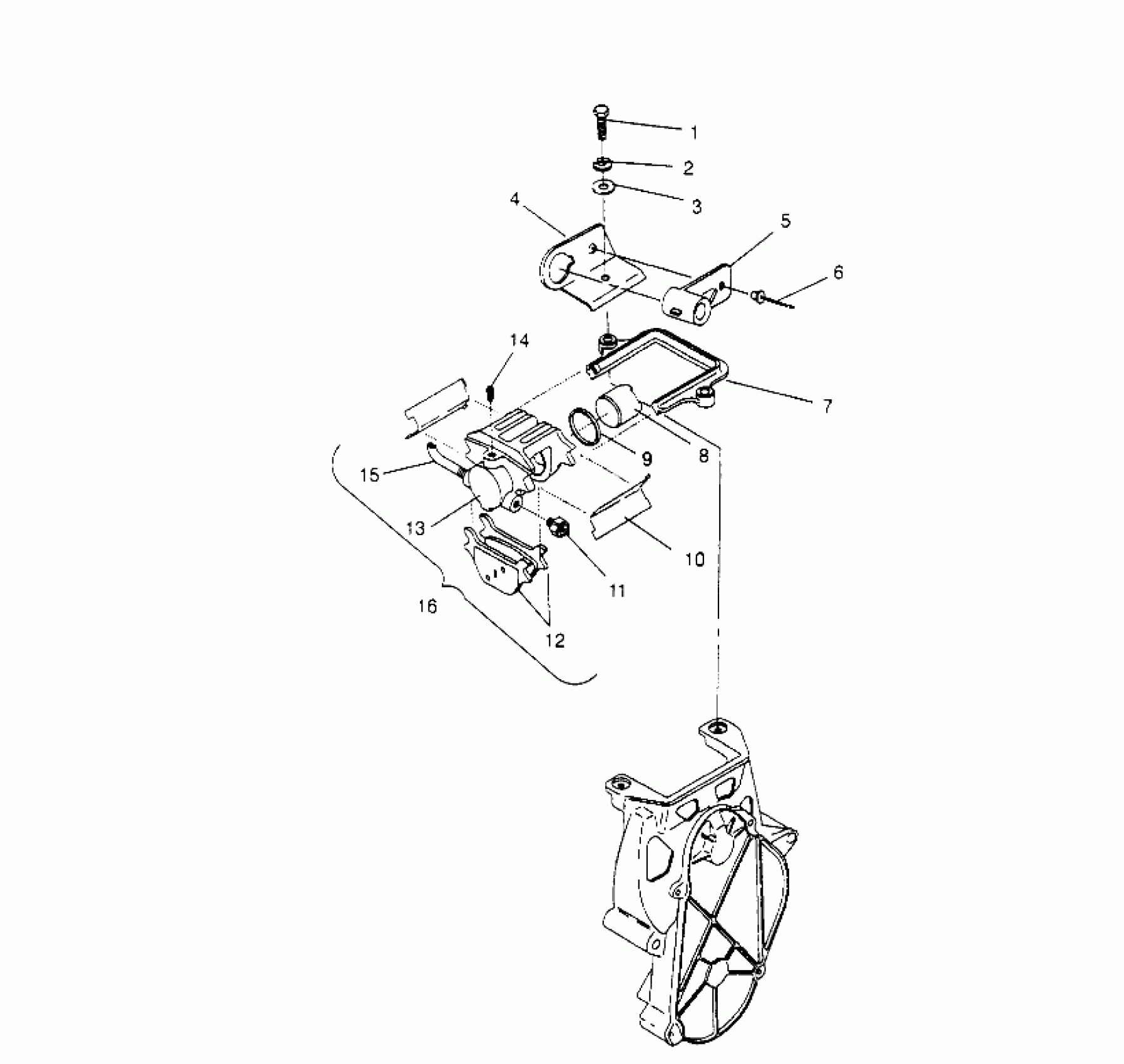 1
2
3
4
5
6
14
7
9
8
15
13
10
11
16
12