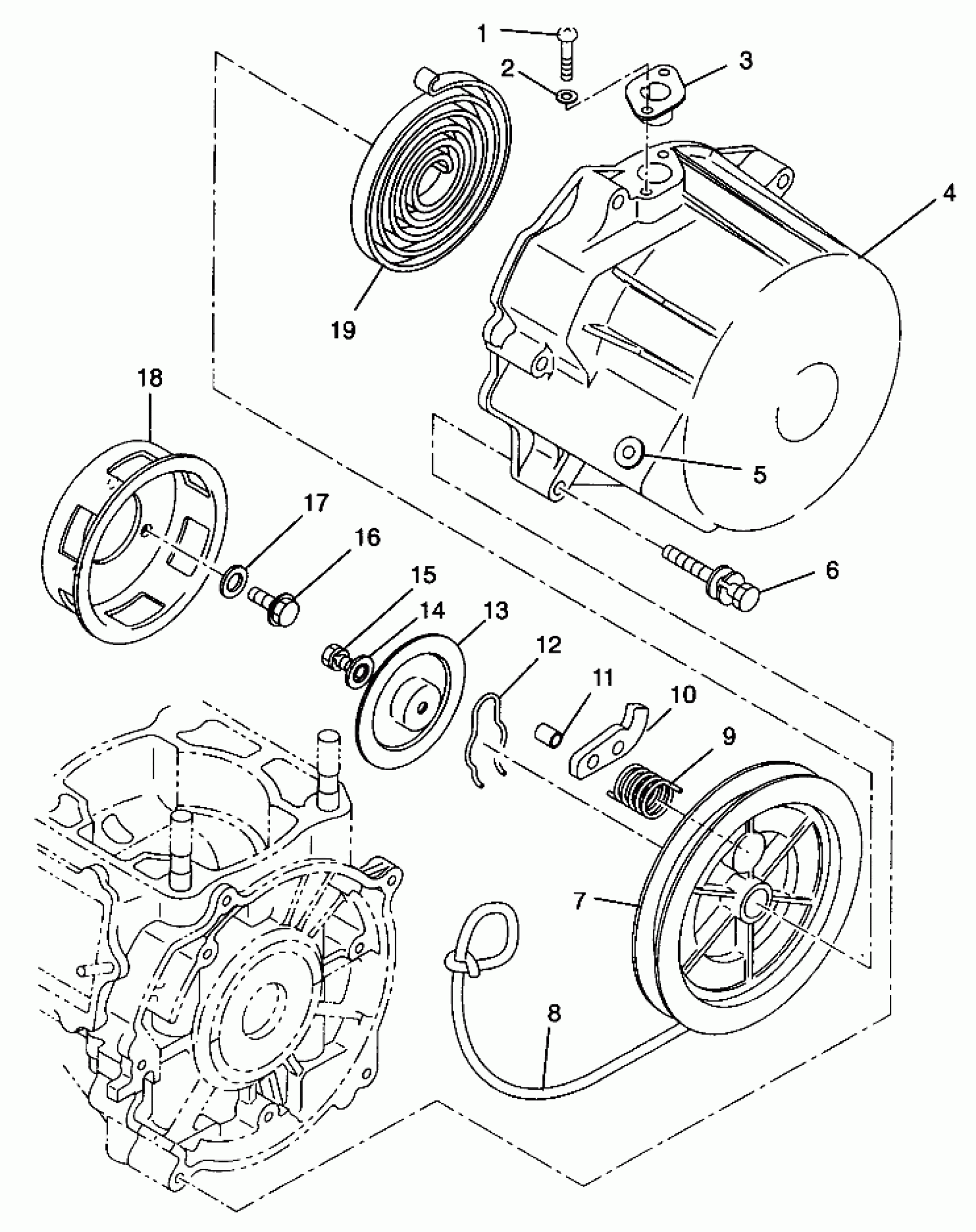 1
2
3
4
19
18
5
17
16
6
15
14
13
12
11
10
9
7
8