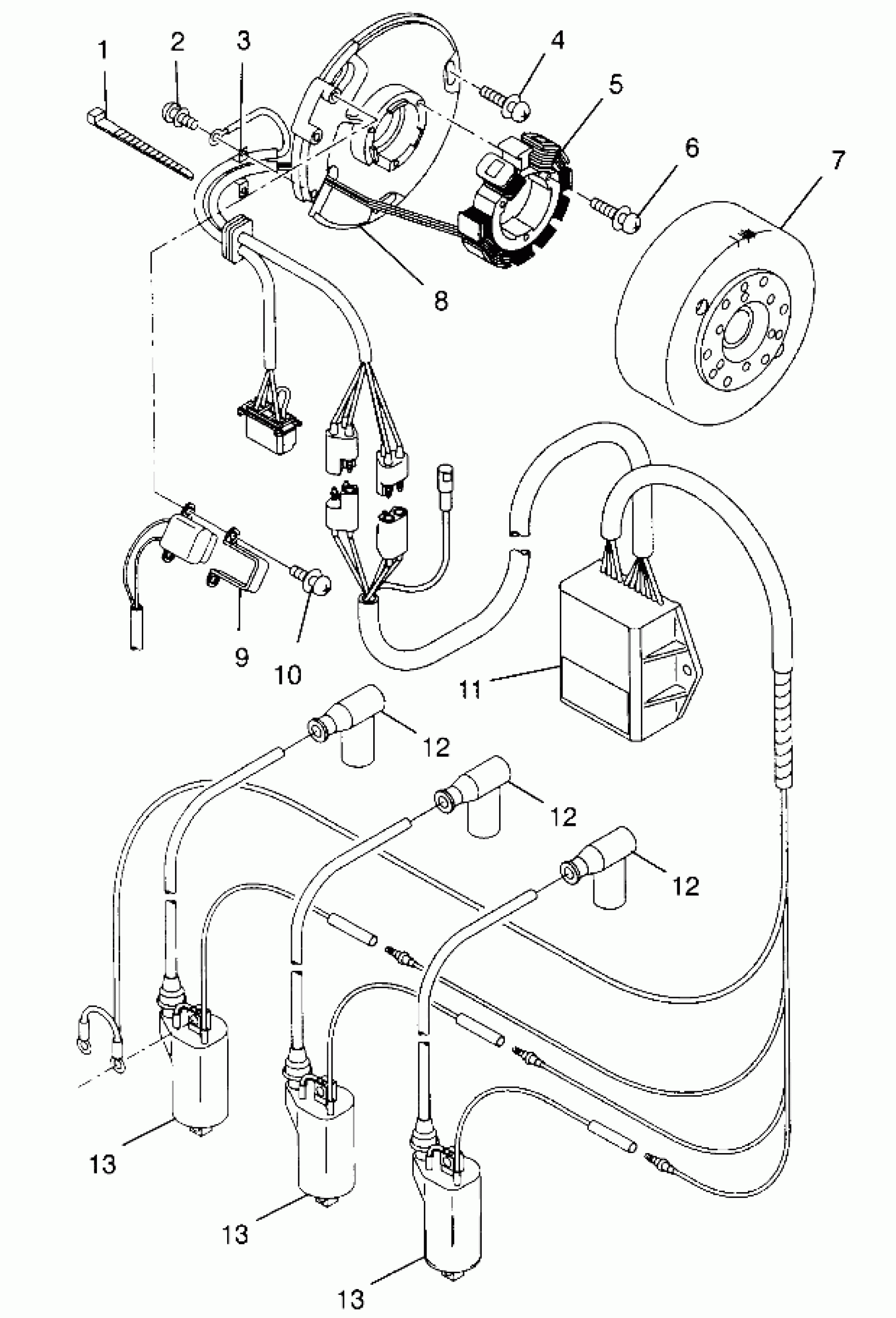 1
2
3
4
5
6
7
8
9
10
11
12
12
12
13
13
13