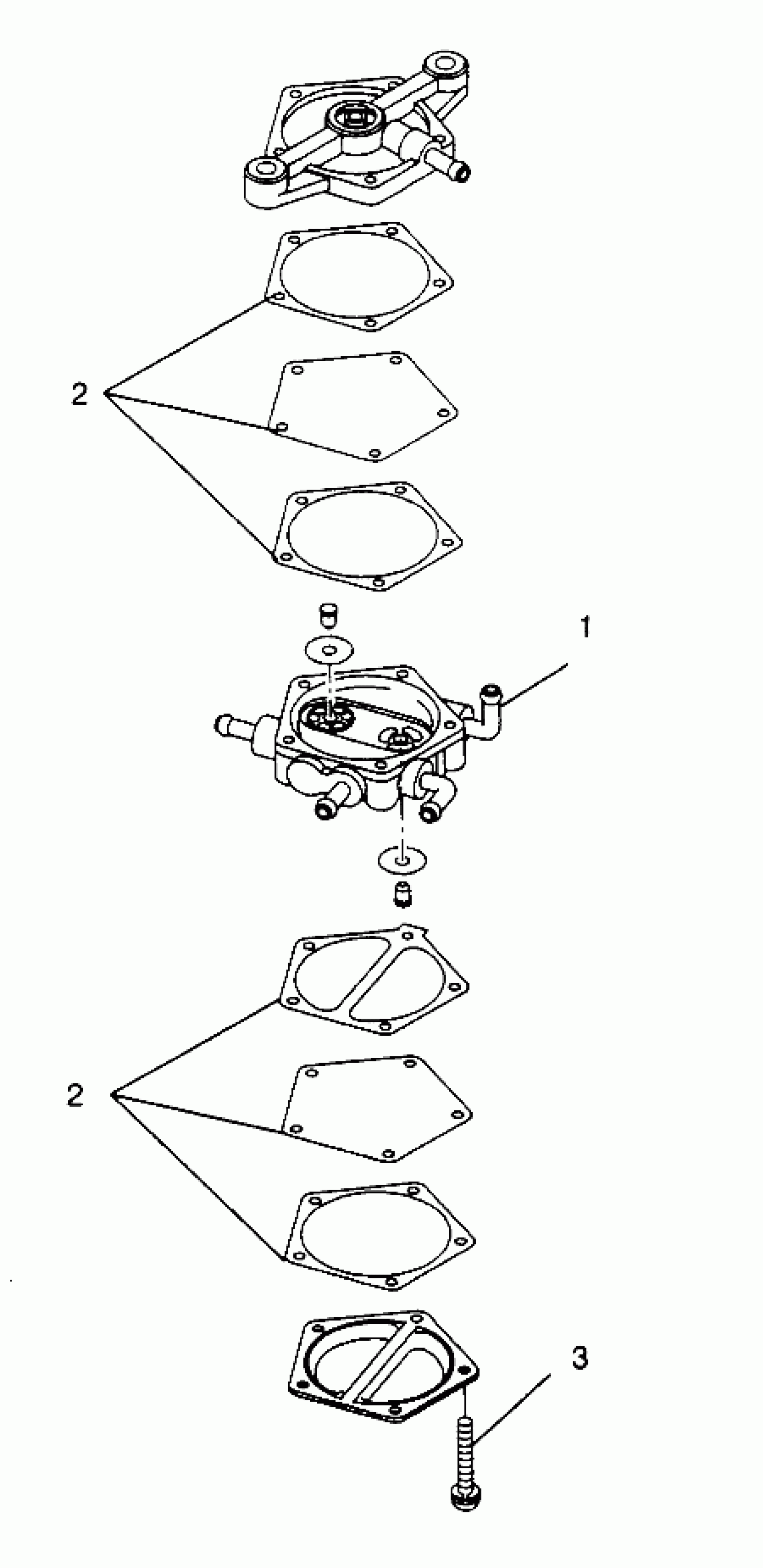 2

1

2

3