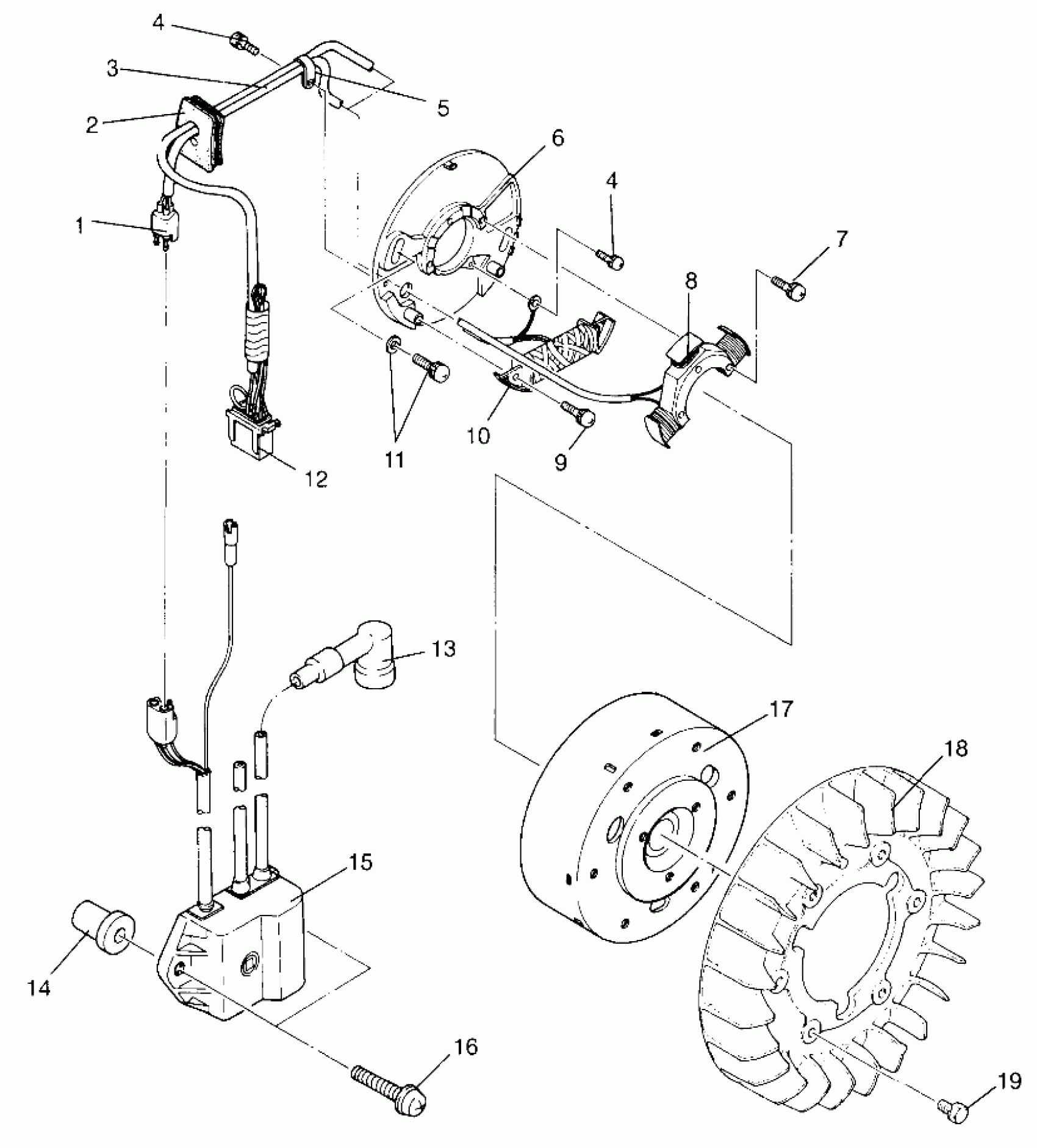 4
3
5
2
6
4
1
7
8
11
10
9
12
13
17
18
15
14
16
19