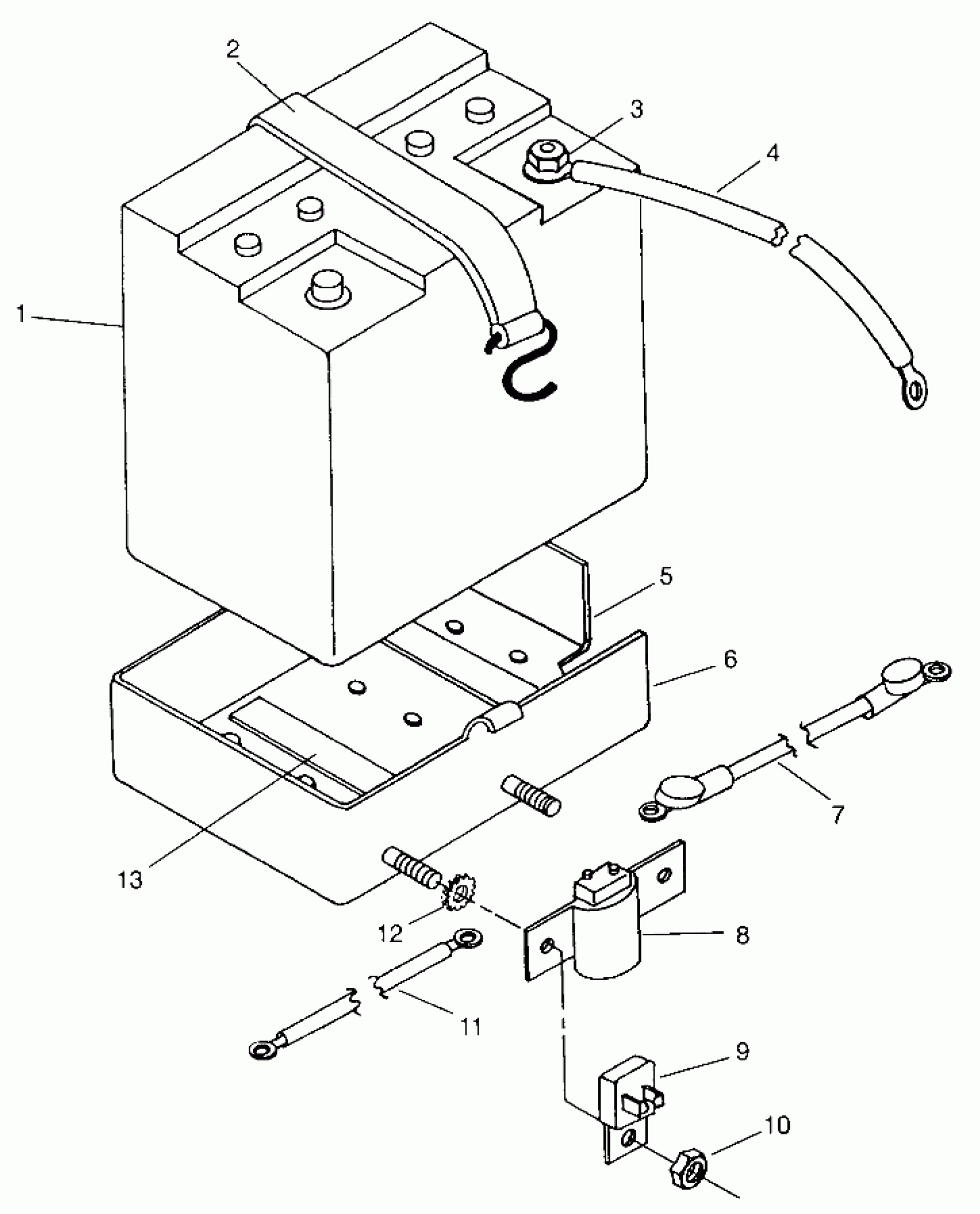 2
3
4
1
5
6
7
13
12
8
11
9
10