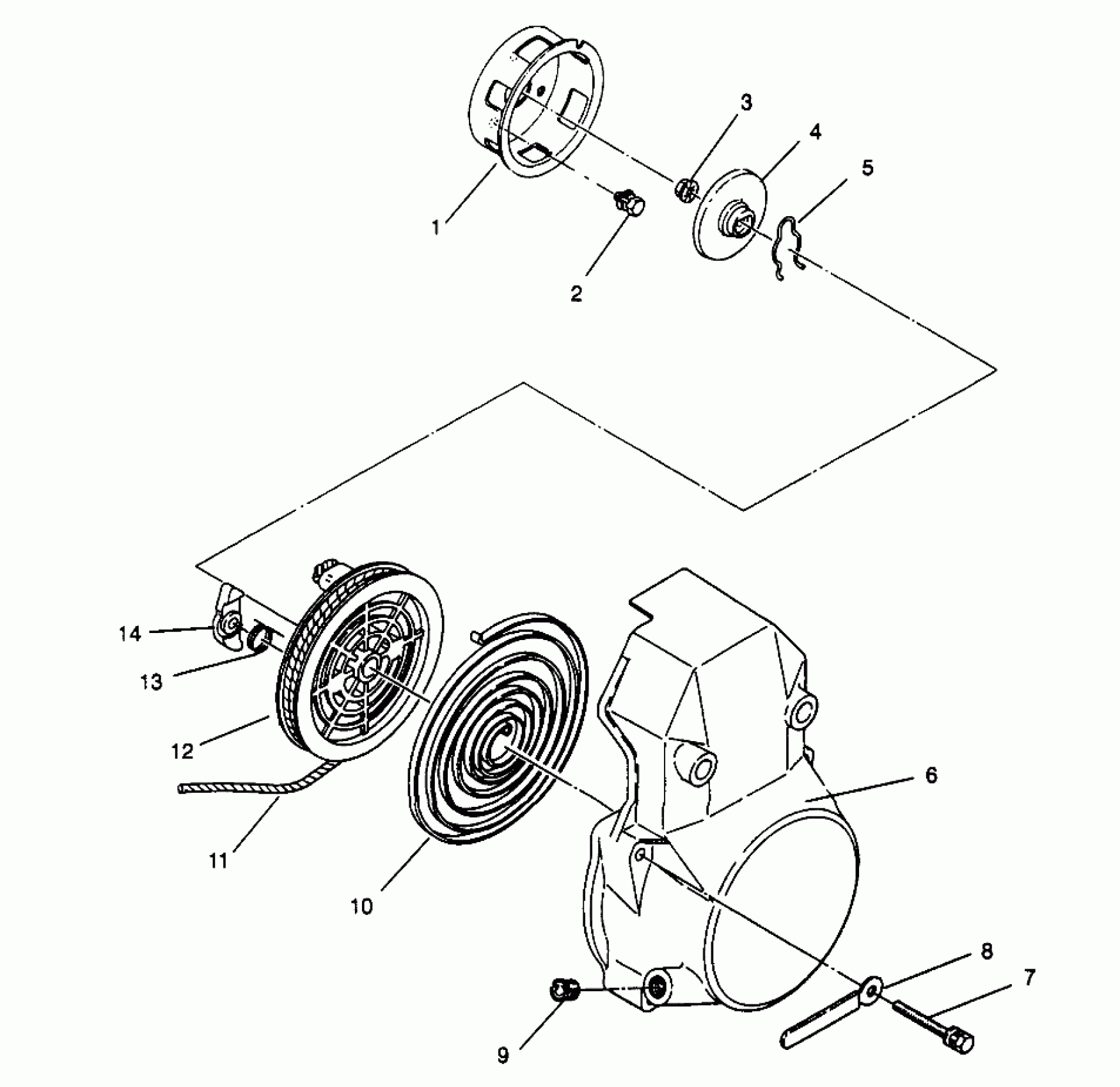 3
4
5
1
2
14
13
12
11
10
6
8
7
9