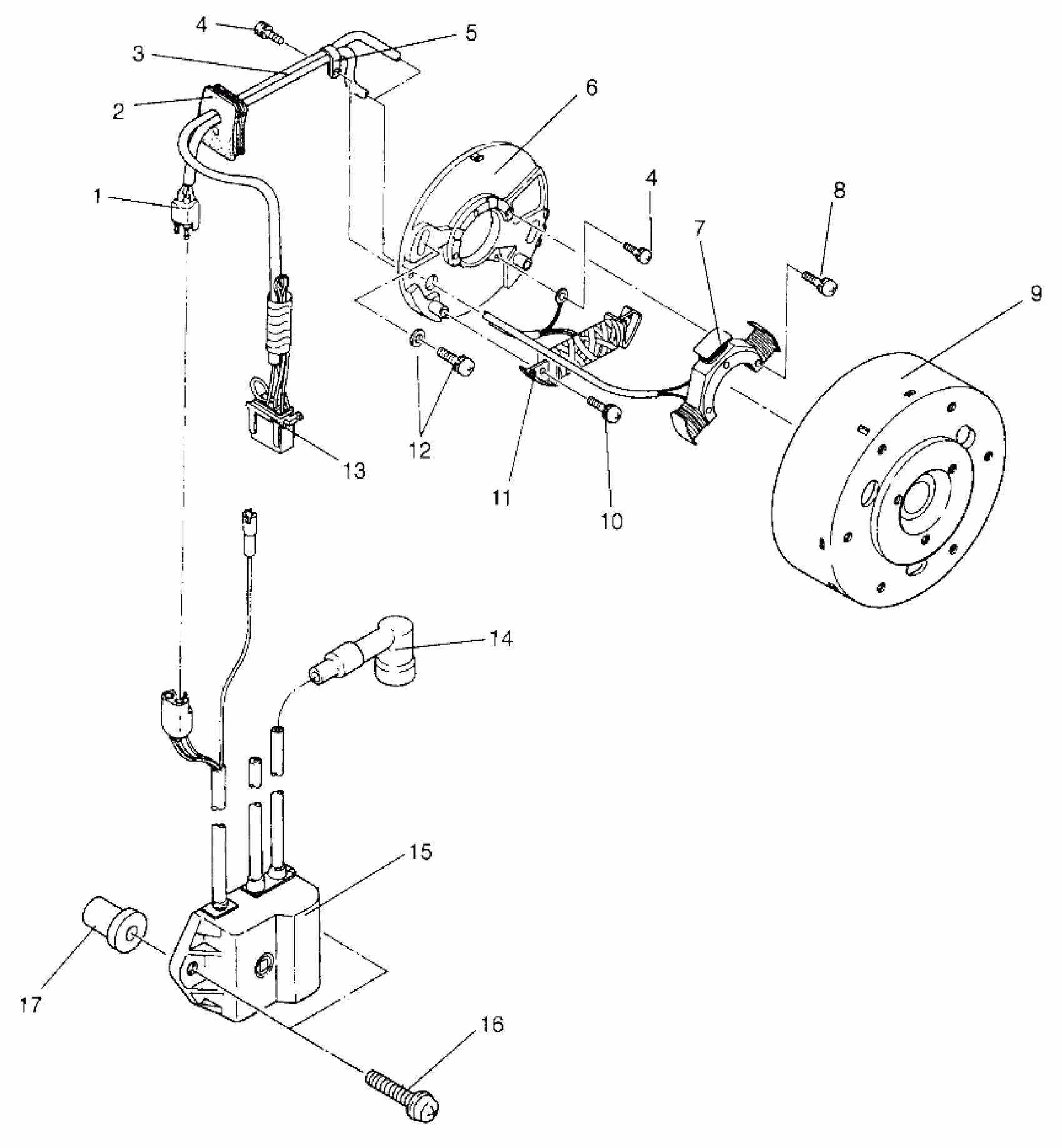 4
5
3
2
6
1
4
8
7
9
12
13
11
10
14
15
17
16