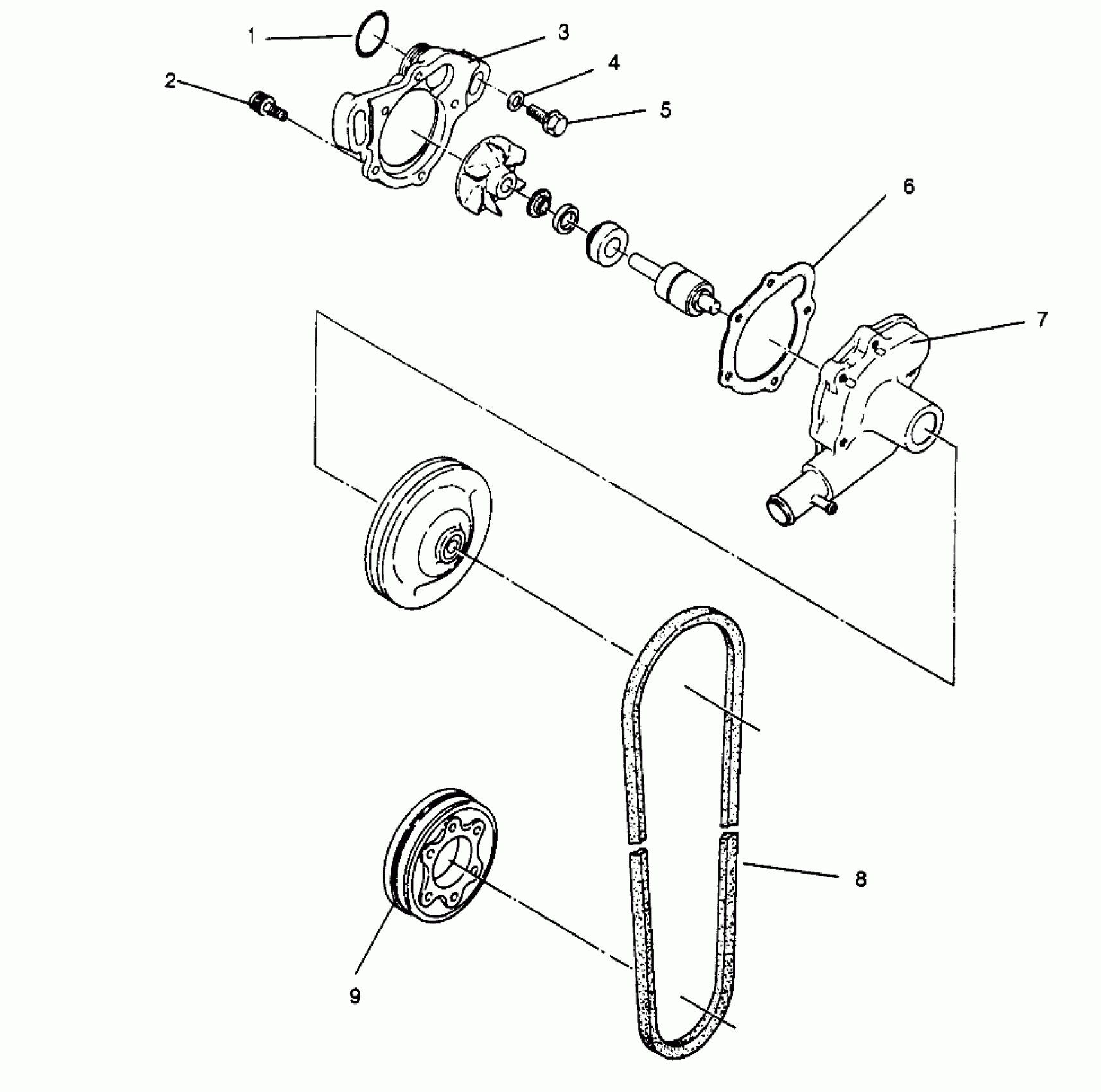 1
3
2
4
5
6
7
8
9