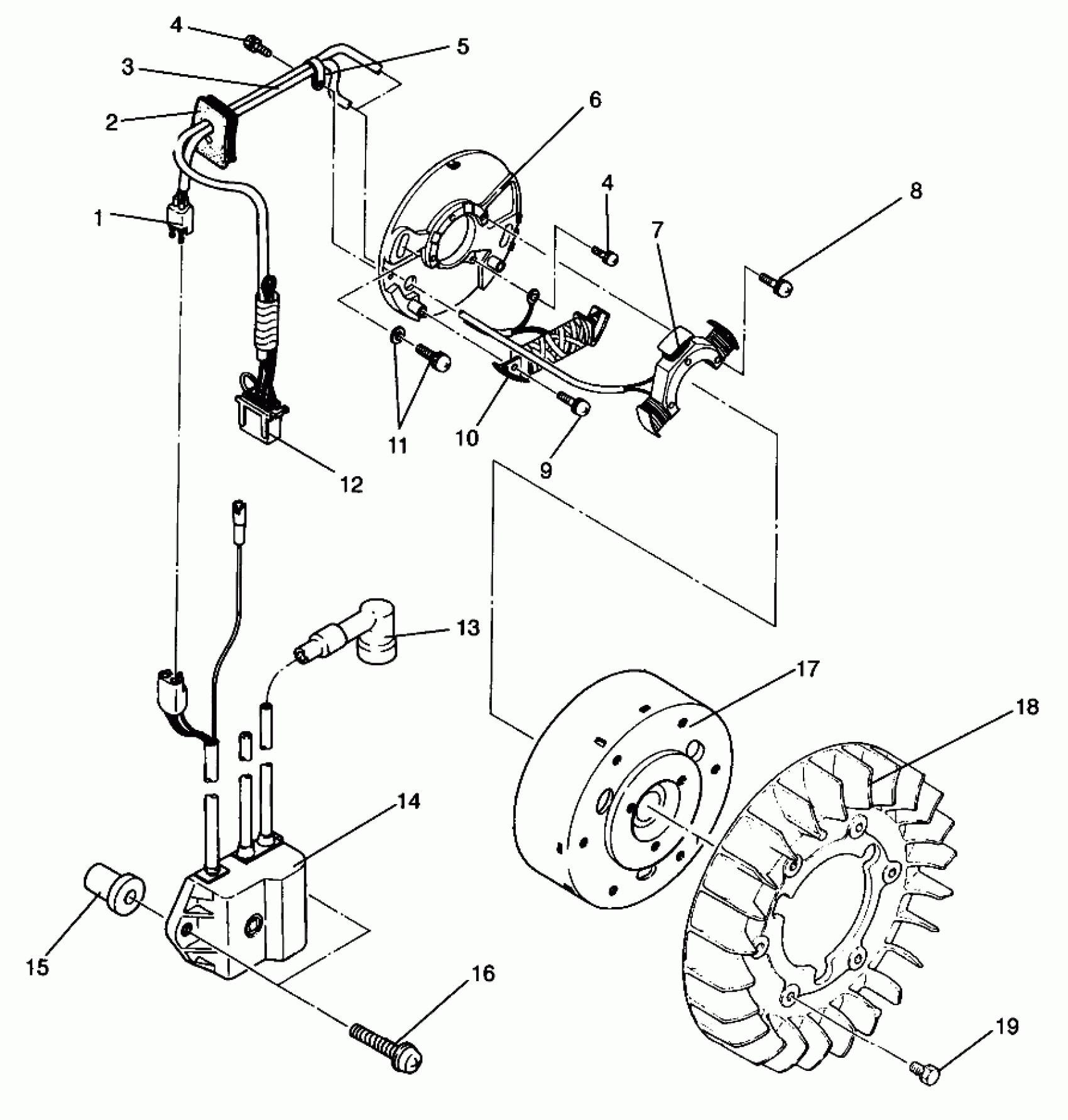 4
5
3
2
6
4
8
1
7
11
10
9
12
13
17
18
14
15
16
19