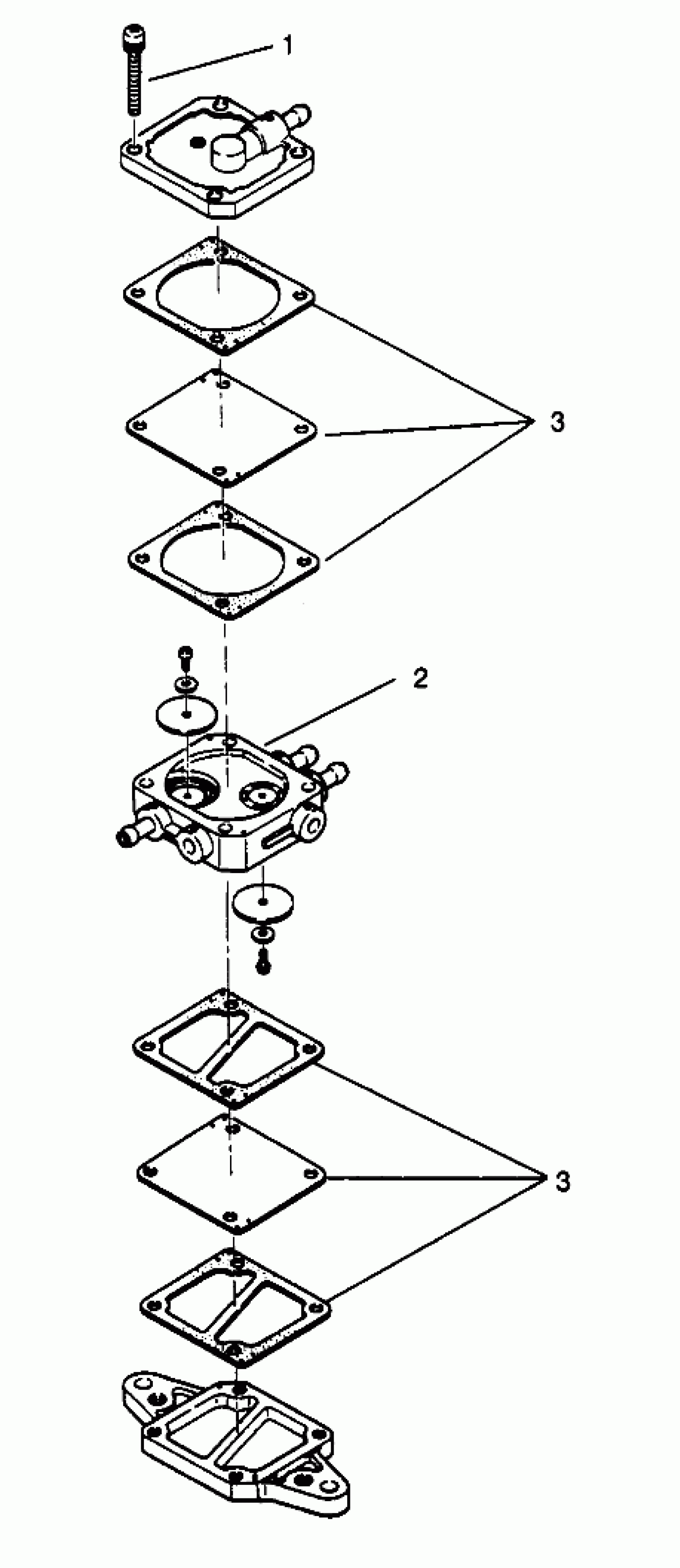 1

3

2

3