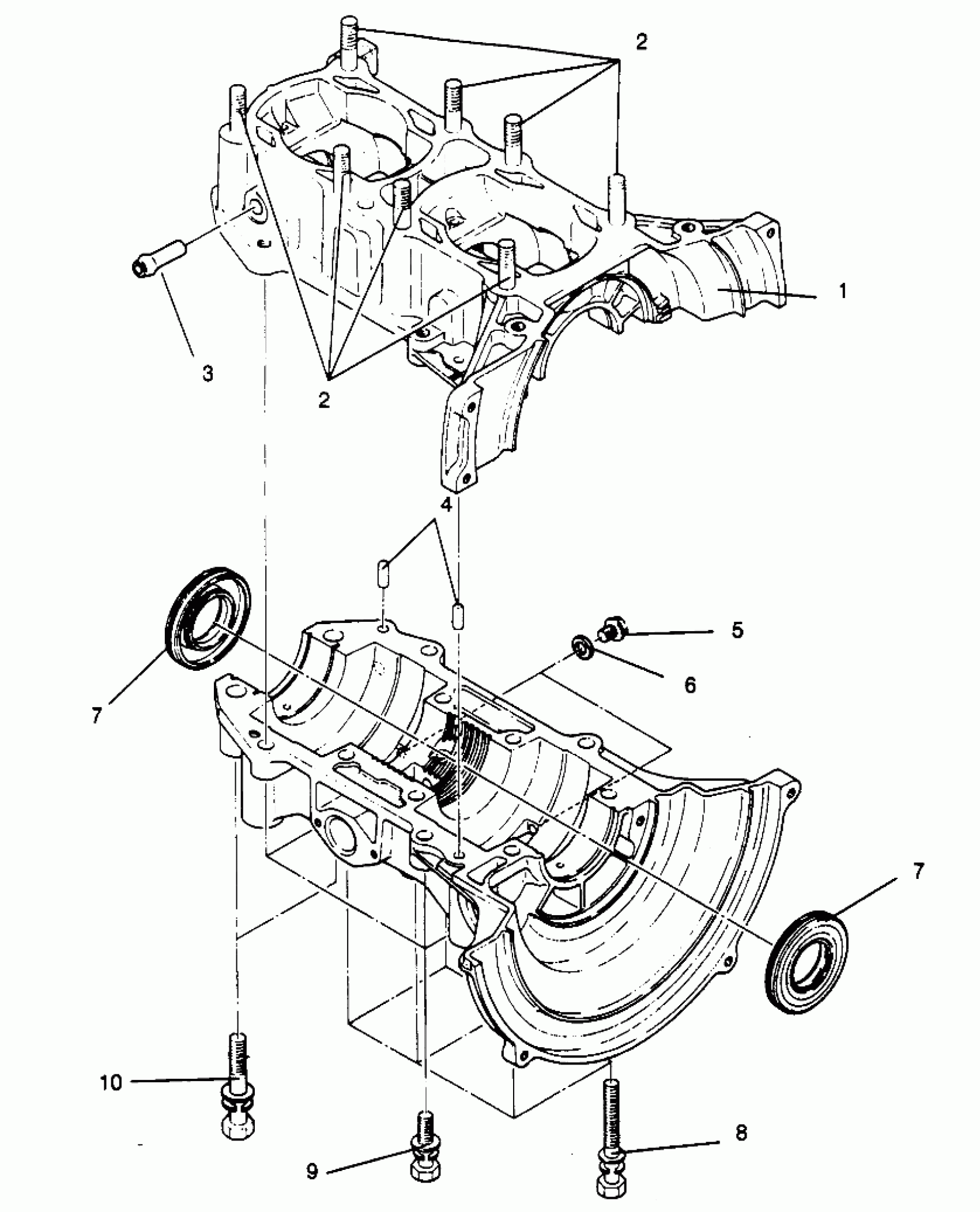 2
1
3
2
4
5
6
7
7
10
9
8