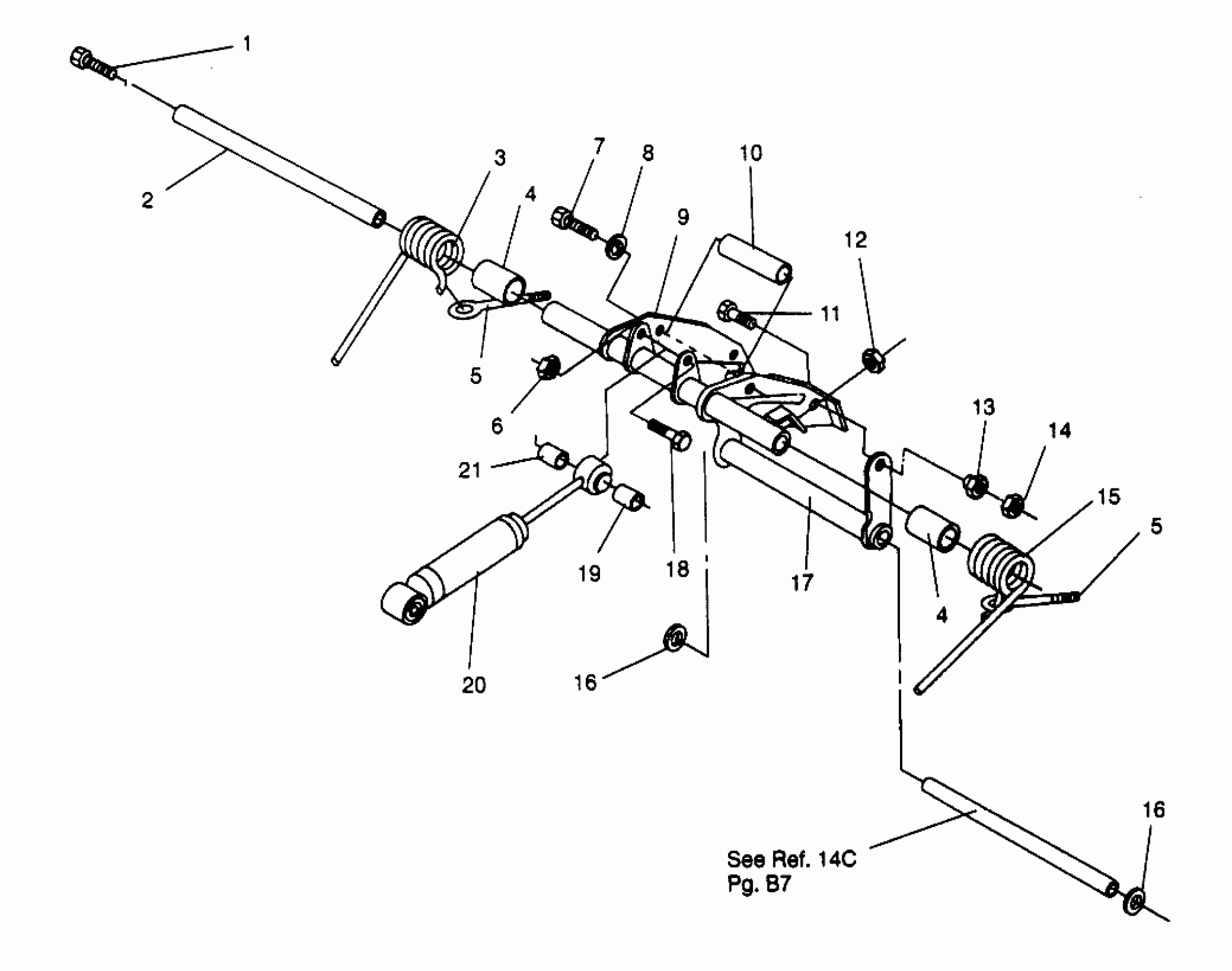 1
2
3
4
7
8
10
9
12
11
5
6
13
14
21
15
5
19
18
17
4
20
16
16
See Ref. 14C
Pg. B7