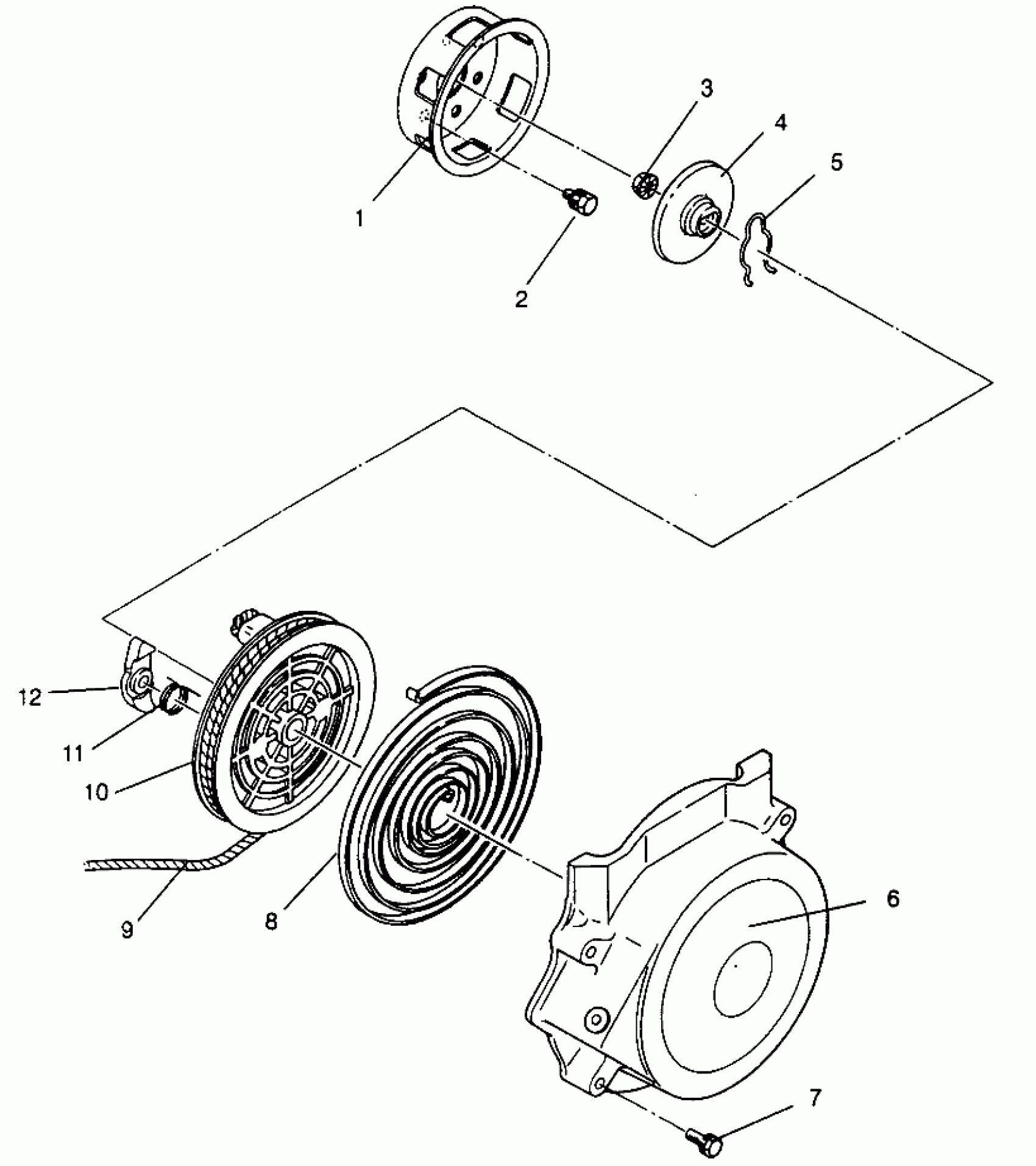 3
4
5
1
2
12
11
10
9
8
6
7