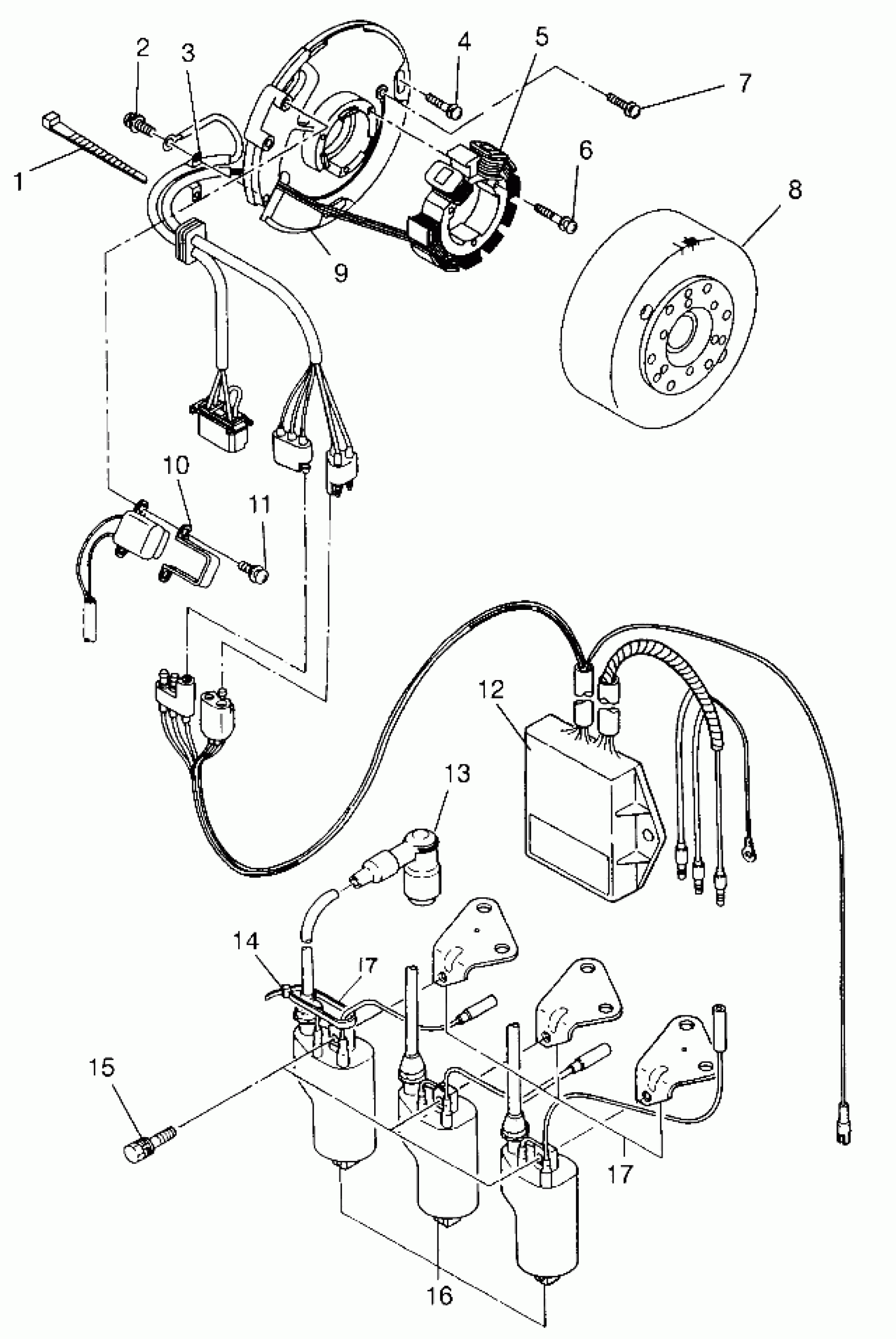 2
3
4
5
7
1
6
8
9
10
11
12
13
14
17
15
17
16