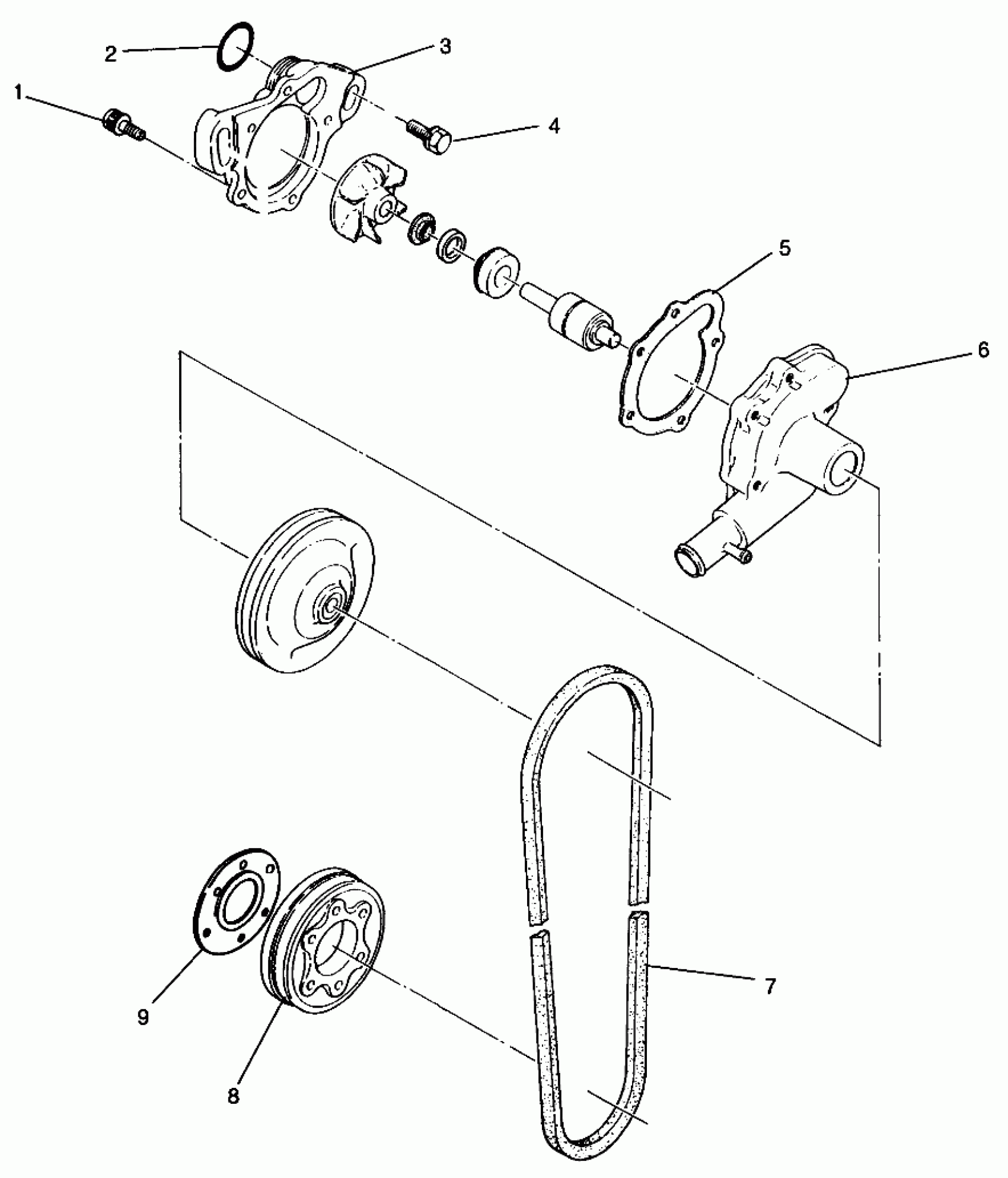 2
3
1
4
5
6
7
9
8