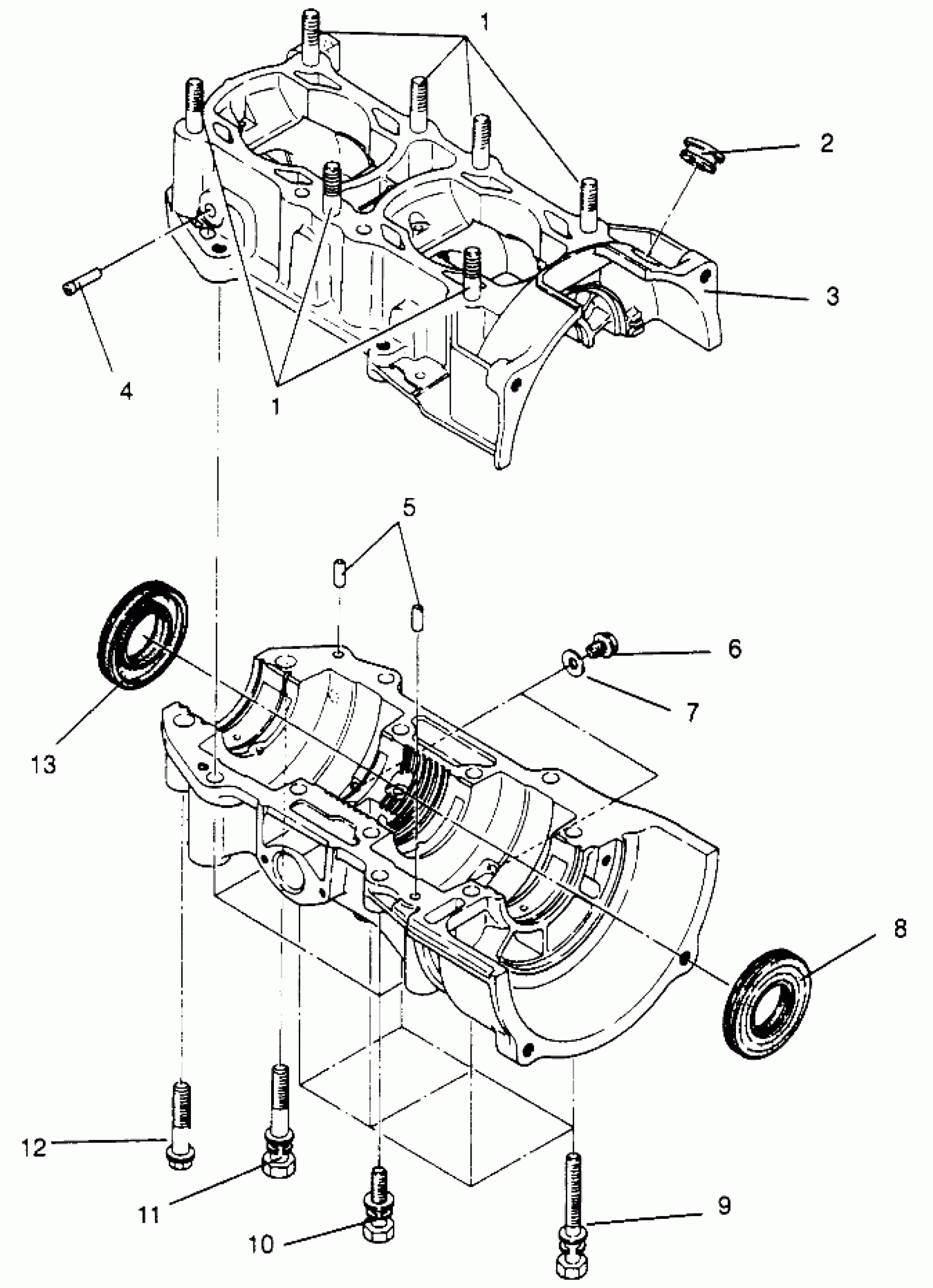 1
2
3
4
1
5
6
7
13
8
12
11
10
9