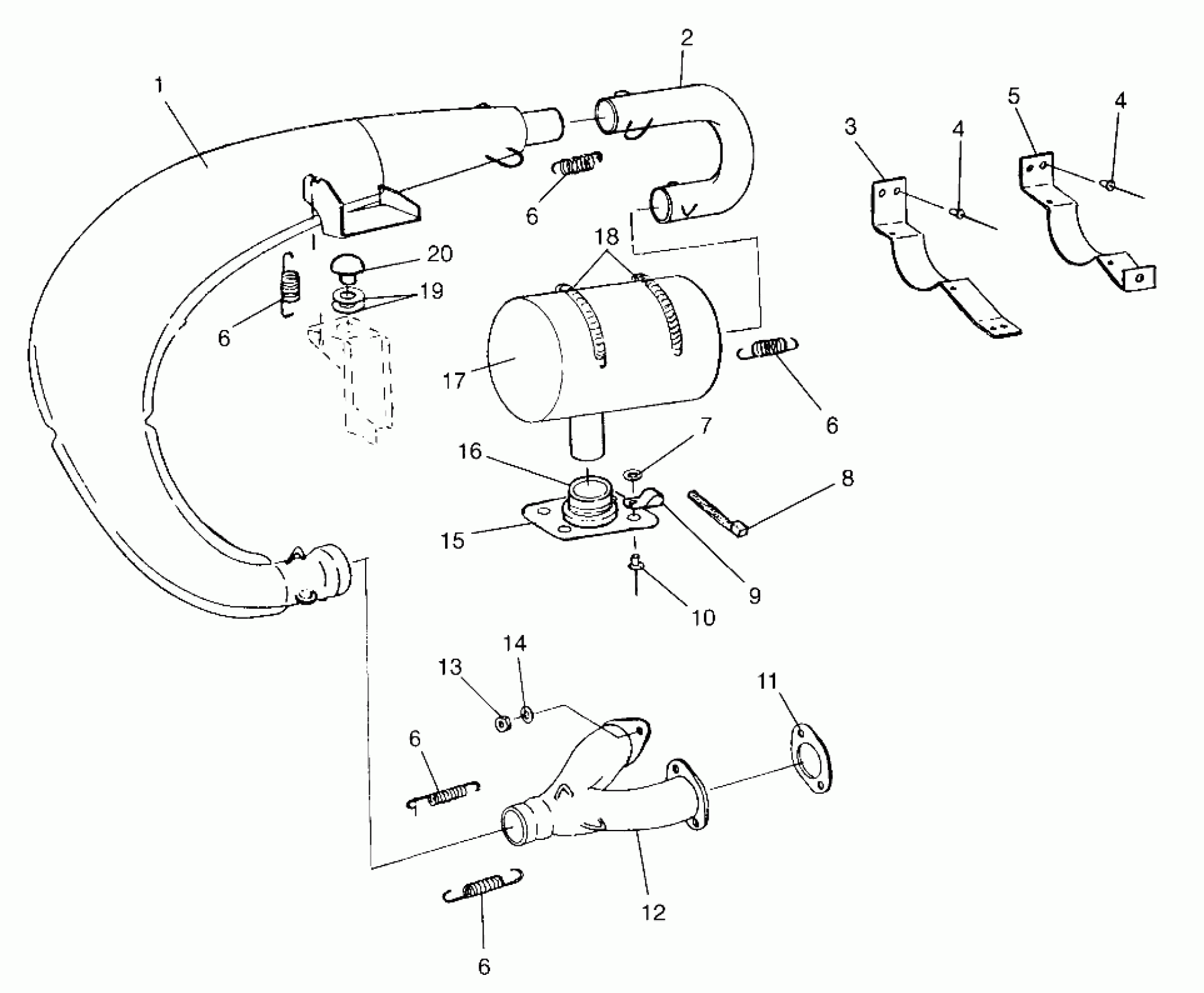 1
2
3
4
5
4
6
18
20
19
6
17
6
7
16
8
15
9
10
14
13
11
6
12
6