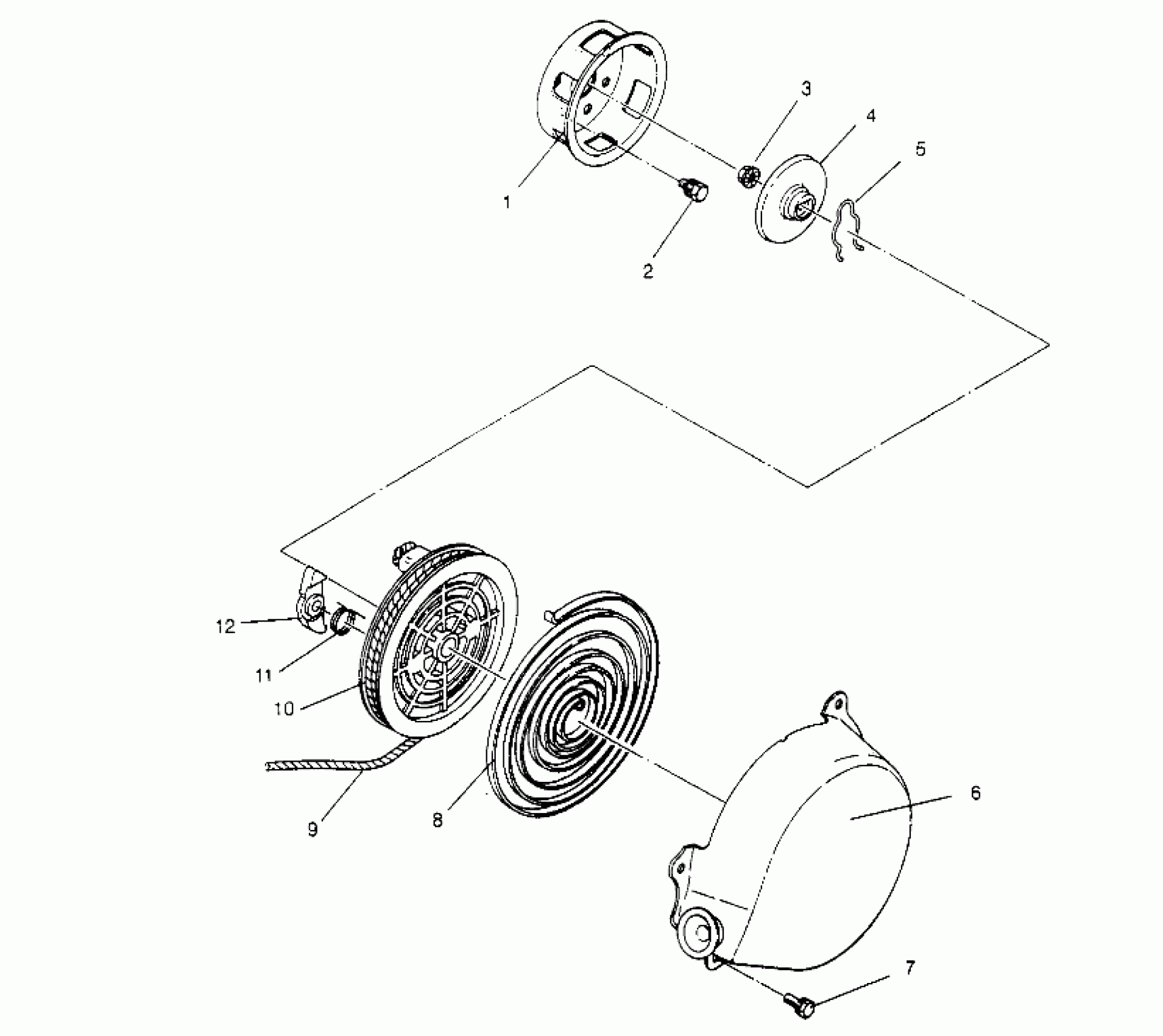 3
4
5
1
2
12
11
10
9
8
6
7