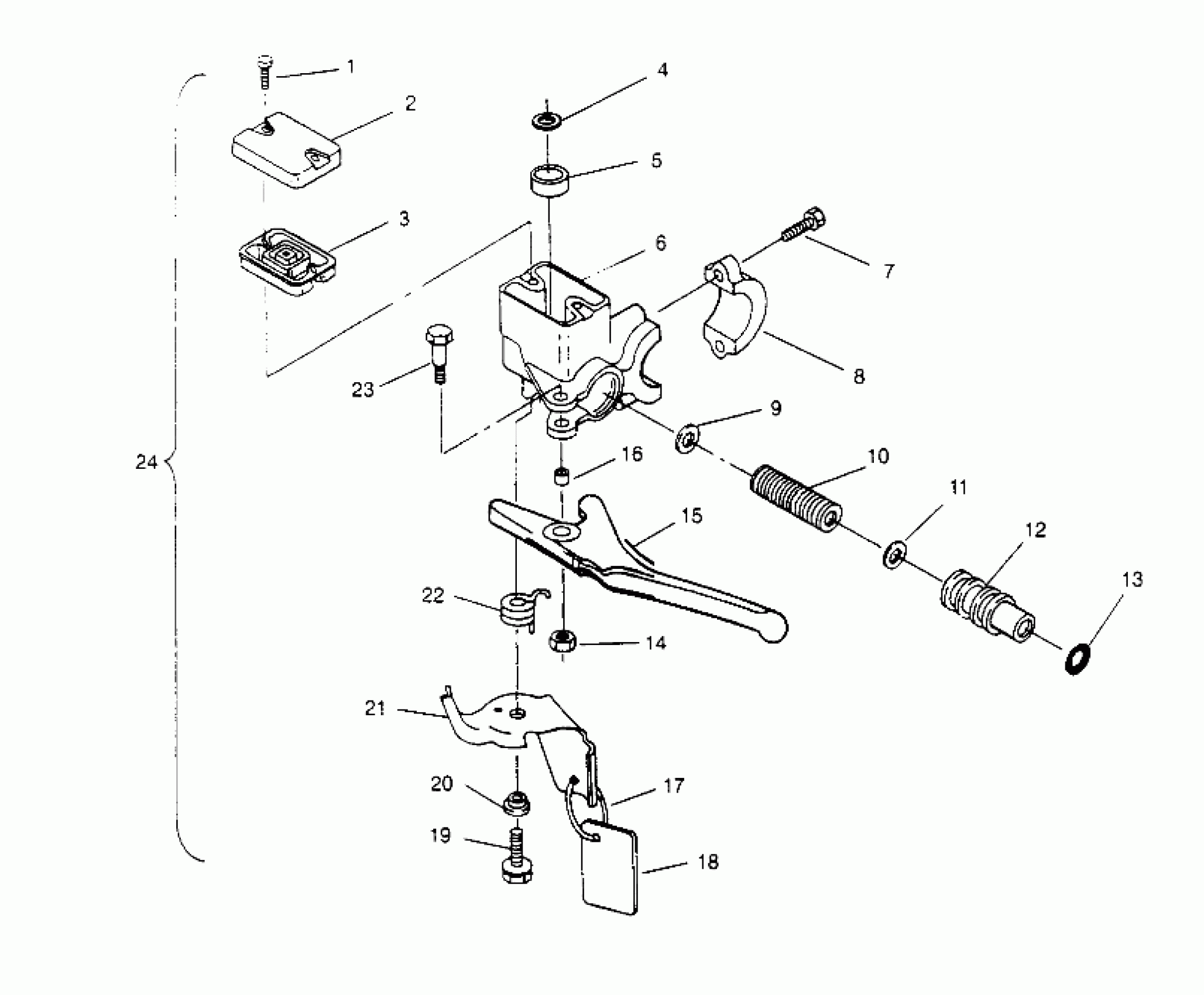 1
2
4
5
3
6
7
8
23
9
24
16
10
11
15
12
13
22
14
21
20
17
19
18