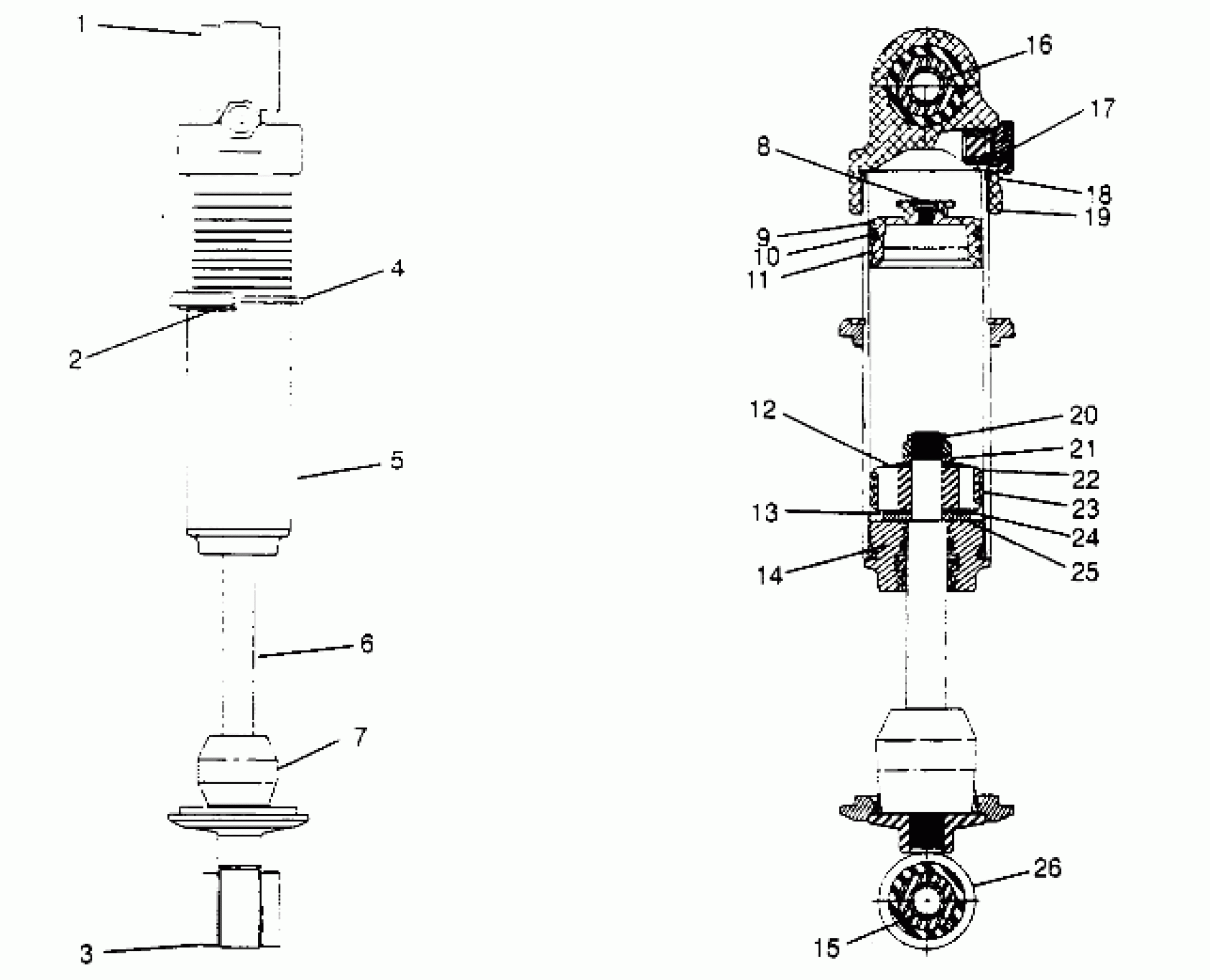 1
4
2
5
6
7
3
16
17
8
18
19
9
10
11
12
20
21
22
23
13
24
25
14
26
15