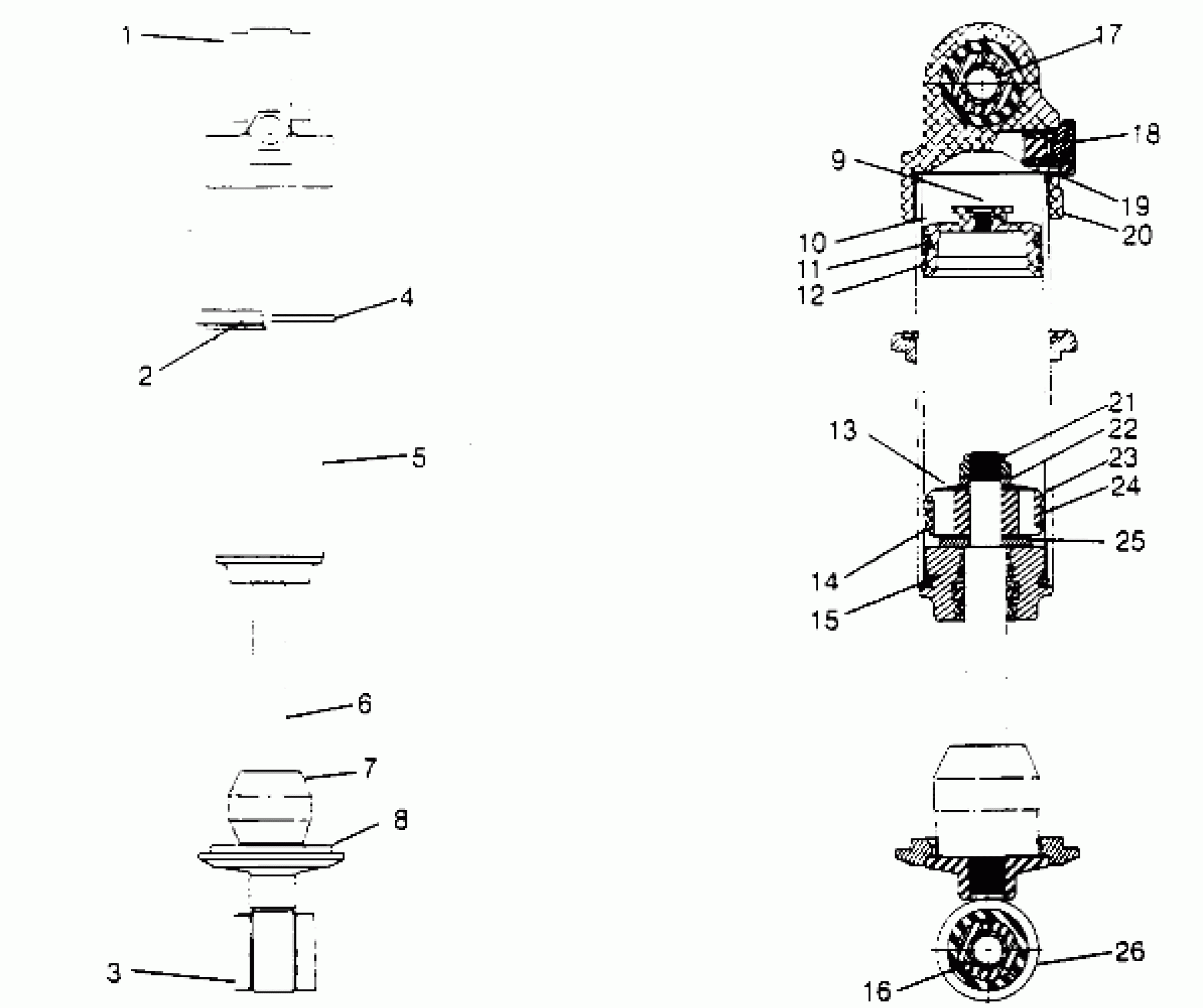 1
4
2
5
6
7
8
3
17
18
9
19
20
10
11
12
21
22
13
23
24
25
14
15
26
16