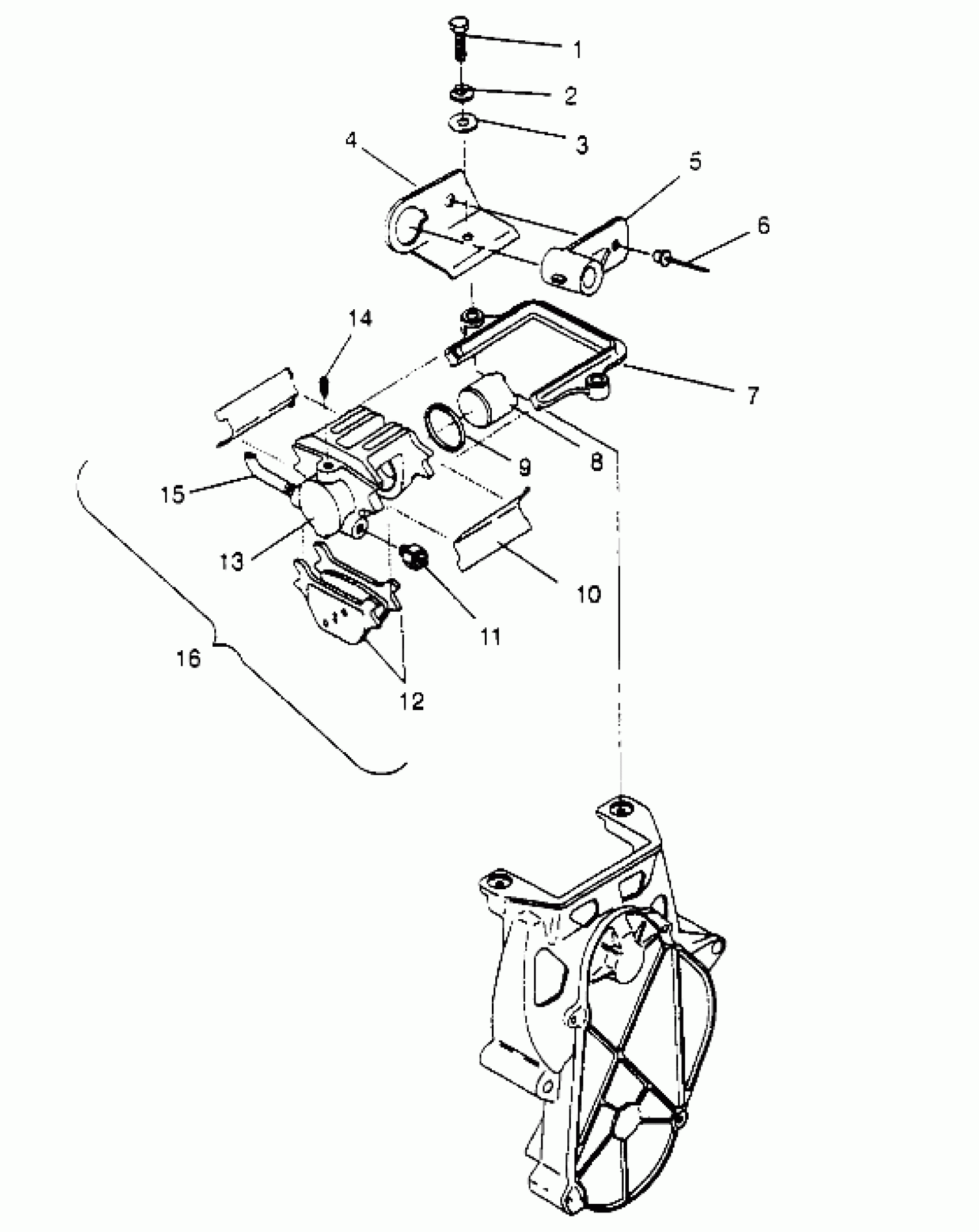 1
2
3
4
5
6
14
7
9
8
15
13
10
11
16
12