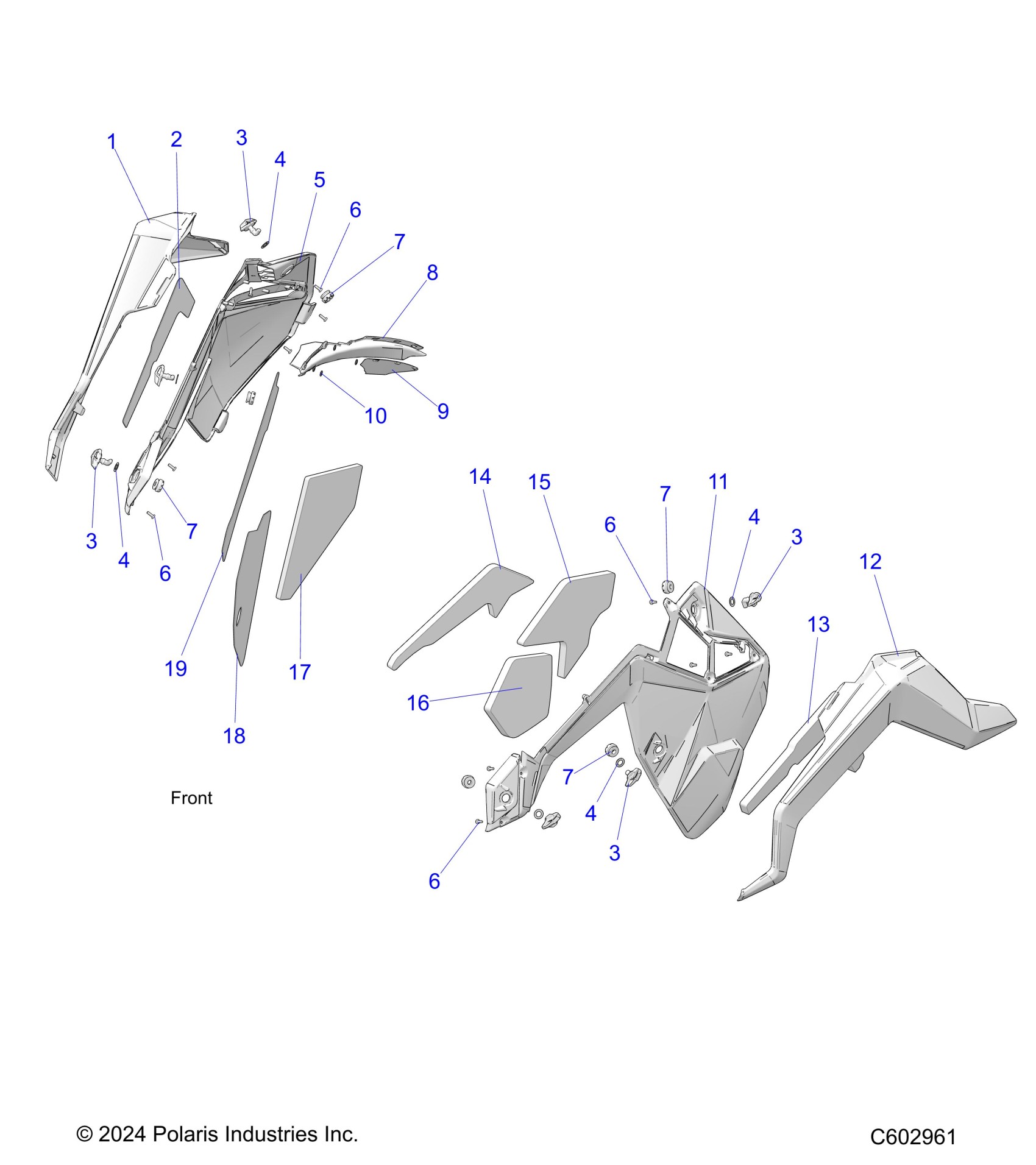 1
2
3
4
5
6
7
8
9
10
3
4
6
7
19
18
17
14
15
16
6
7
11
4
3
12
13
7
4
3
6

Front

© 2024 Polaris Industries Inc.

C602961