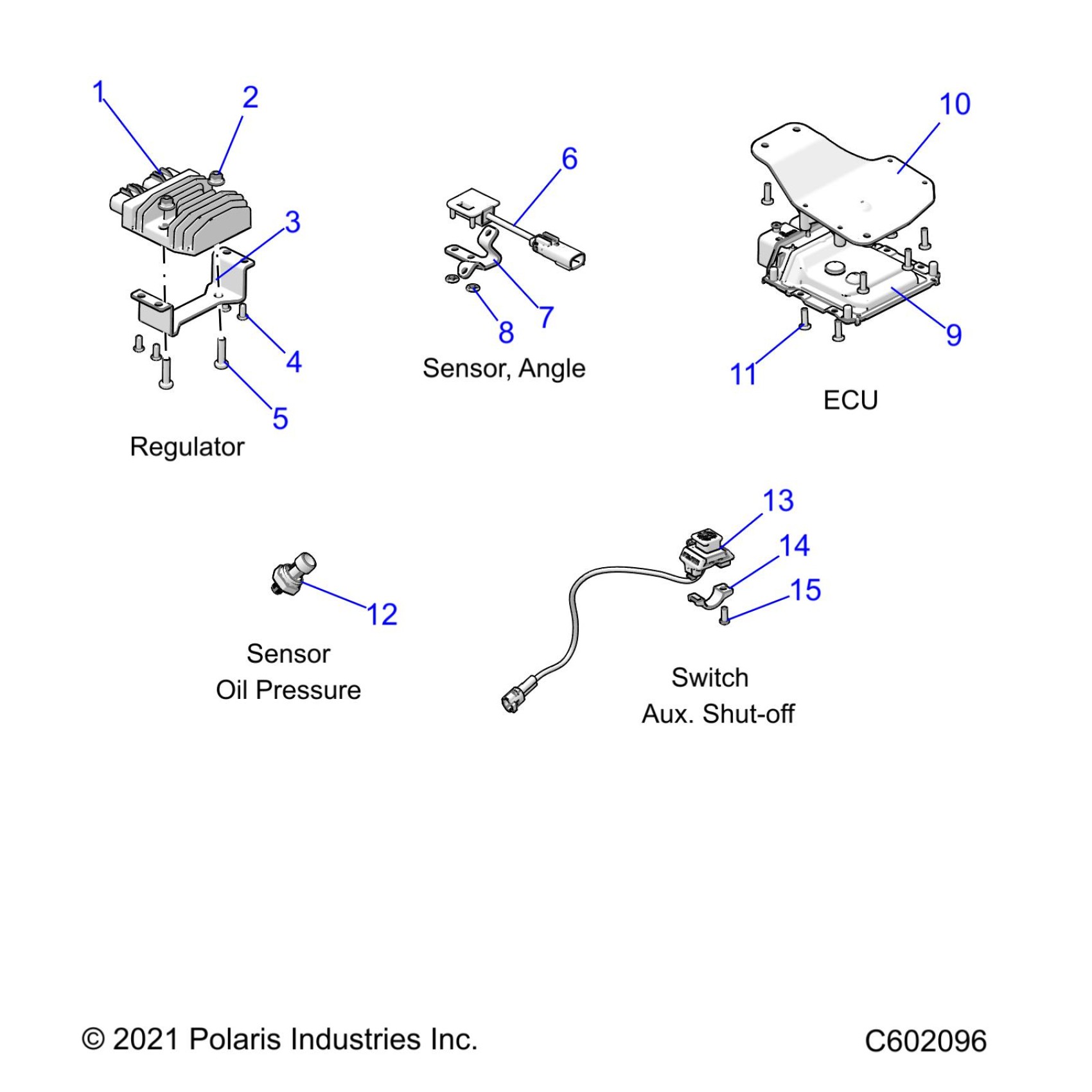 1
2
3
4
5
Regulator

6
7
8
Sensor, Angle

10
9
11
ECU

12
Sensor
Oil Pressure

13
14
15
Switch
Aux. Shut-off

© 2021 Polaris Industries Inc.
C602096