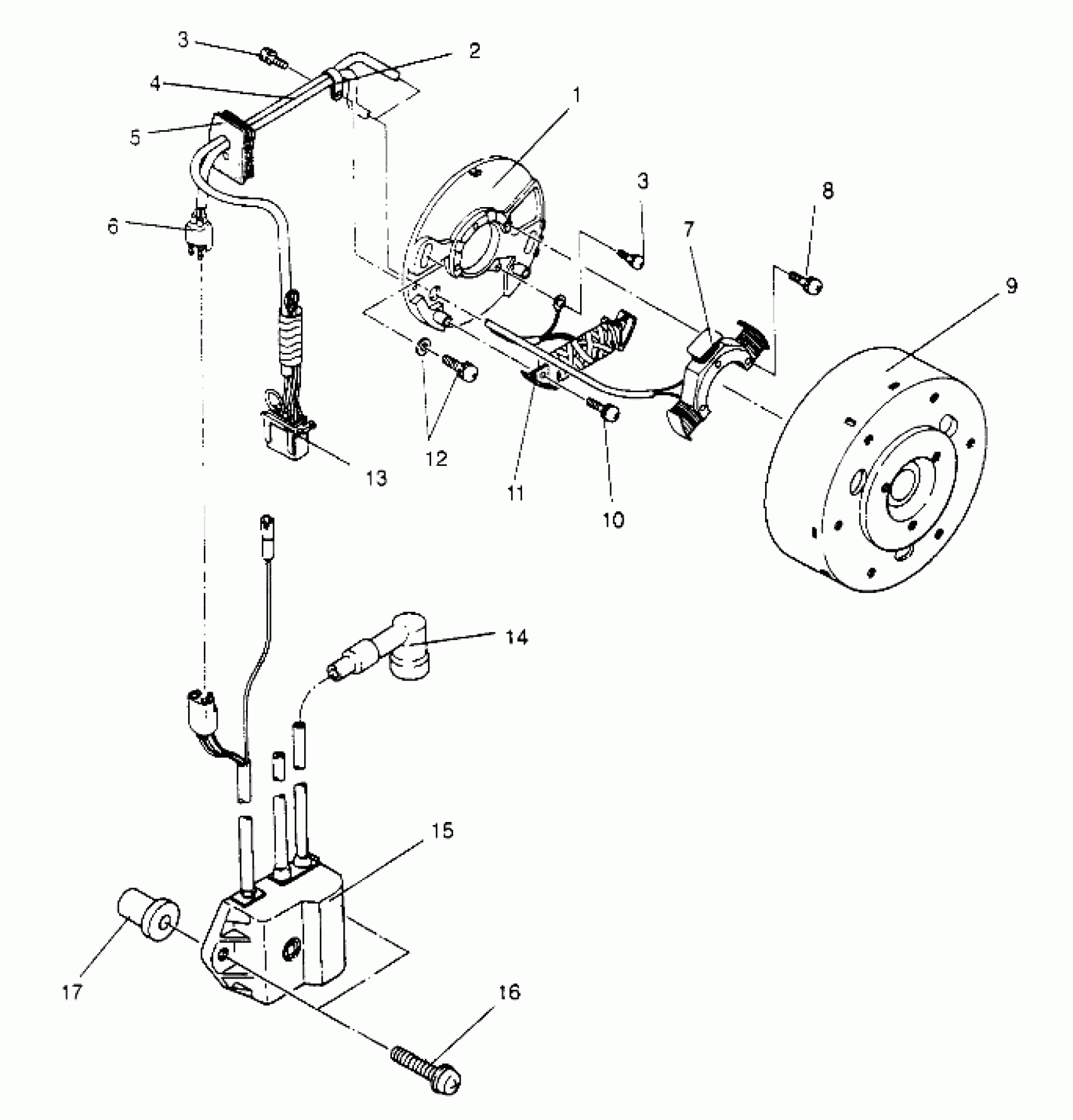 3
2
4
1
5
3
8
6
7
9
12
13
11
10
14
15
17
16