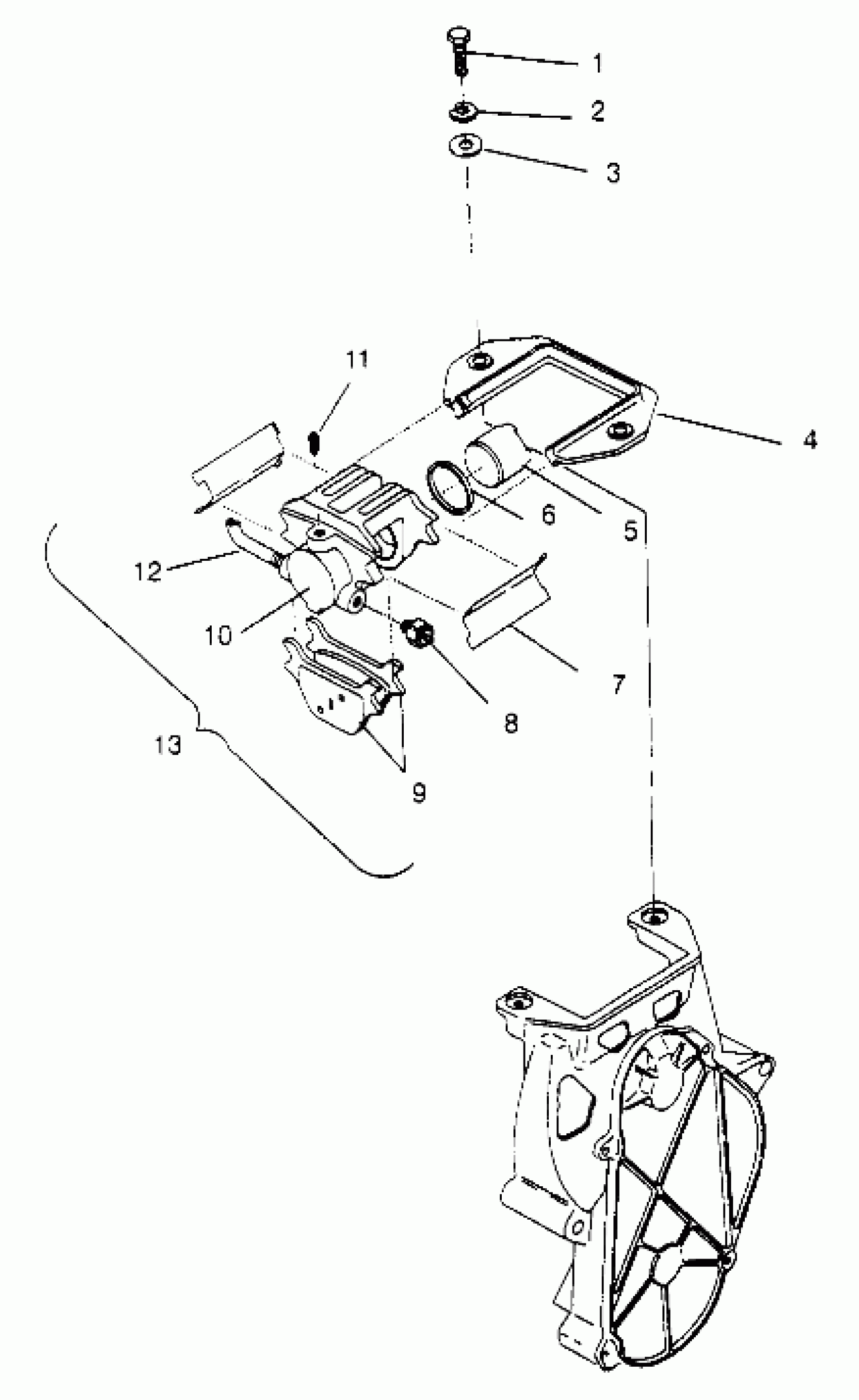 1
2
3
11
4
6
5
12
10
7
8
13
9