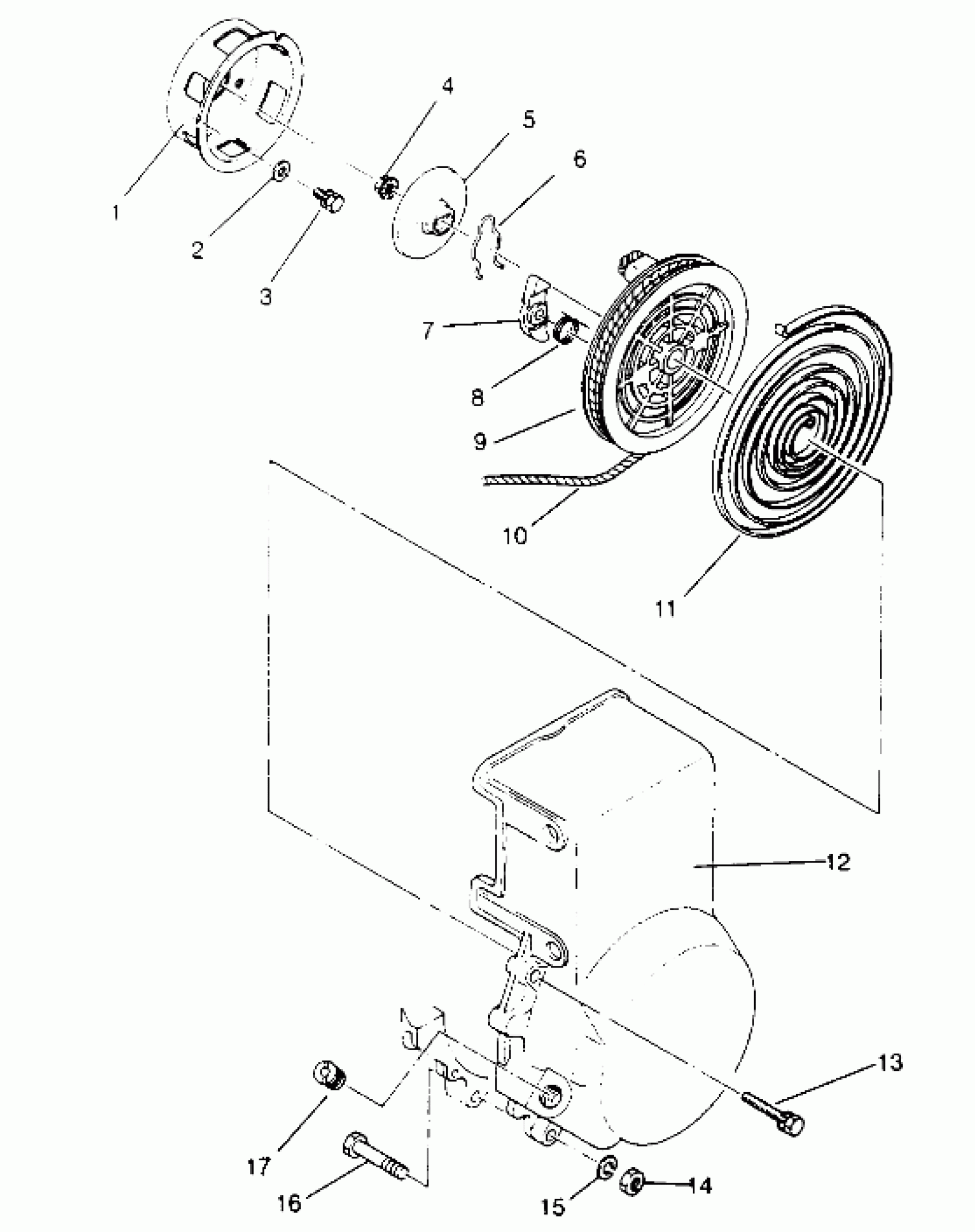 4
5
6
1
2
3
7
8
9
10
11
12
13
17
16
15
14