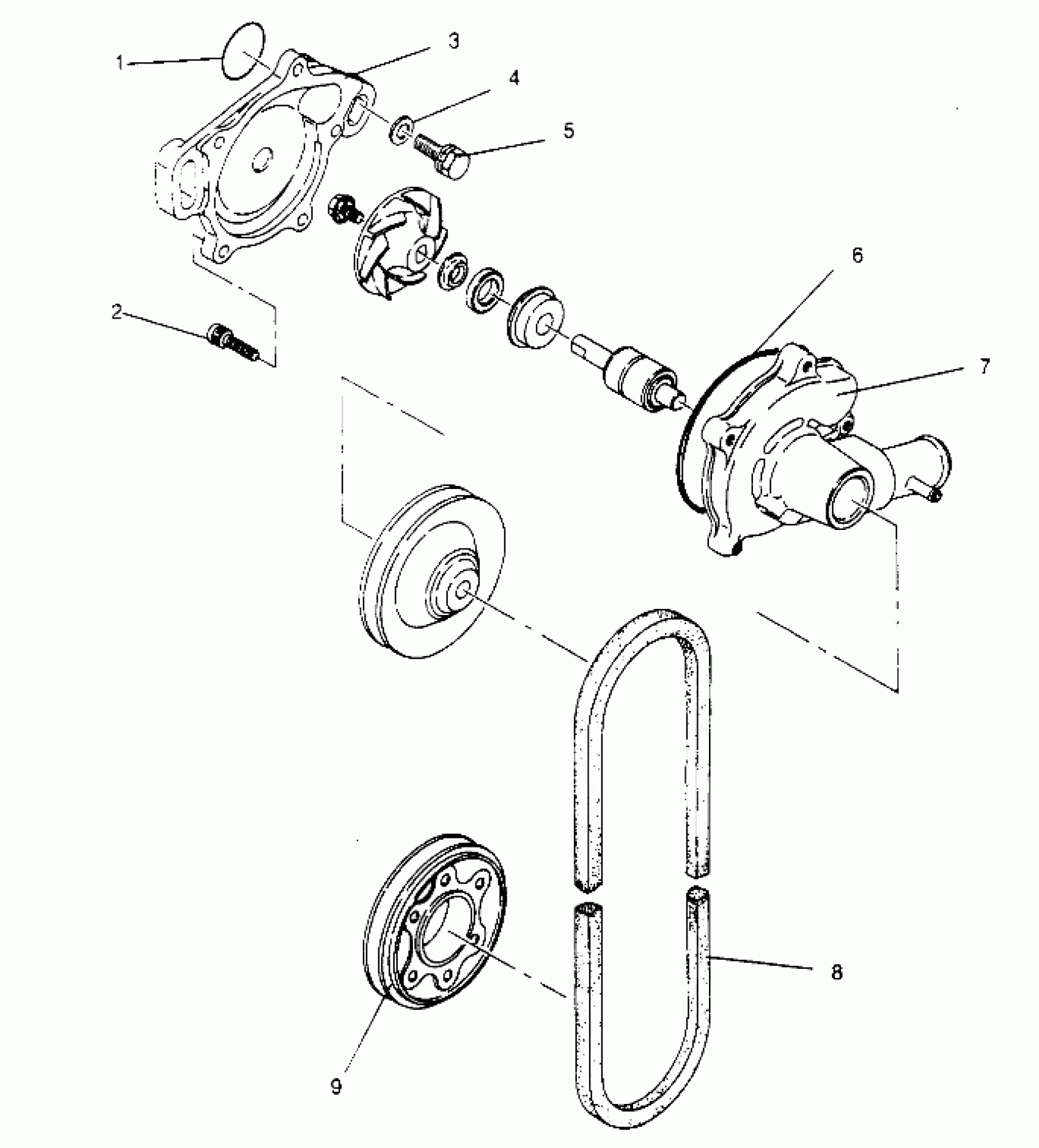 1
3
4
5
2
6
7
8
9