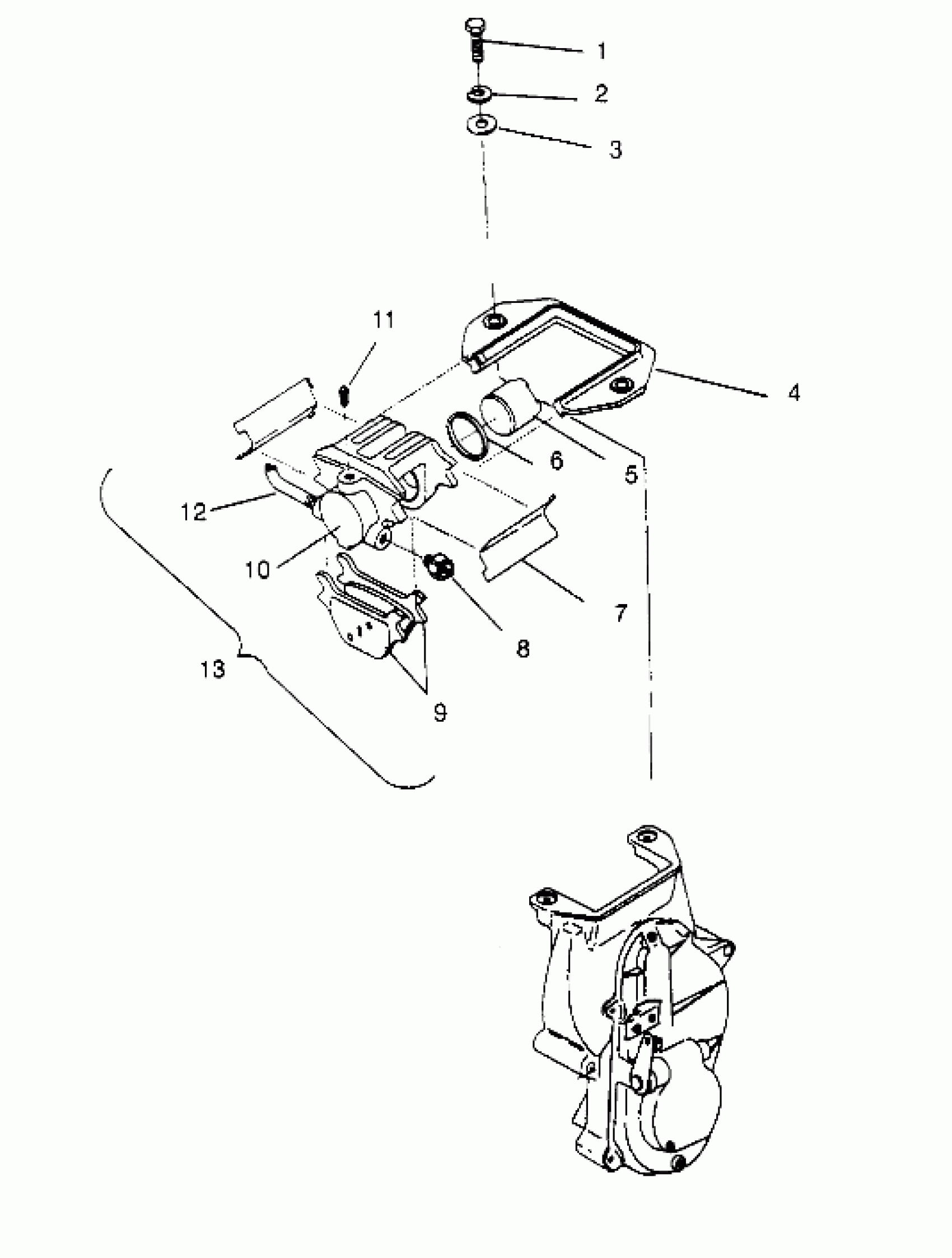 1
2
3
11
4
6
5
12
10
7
8
13
9