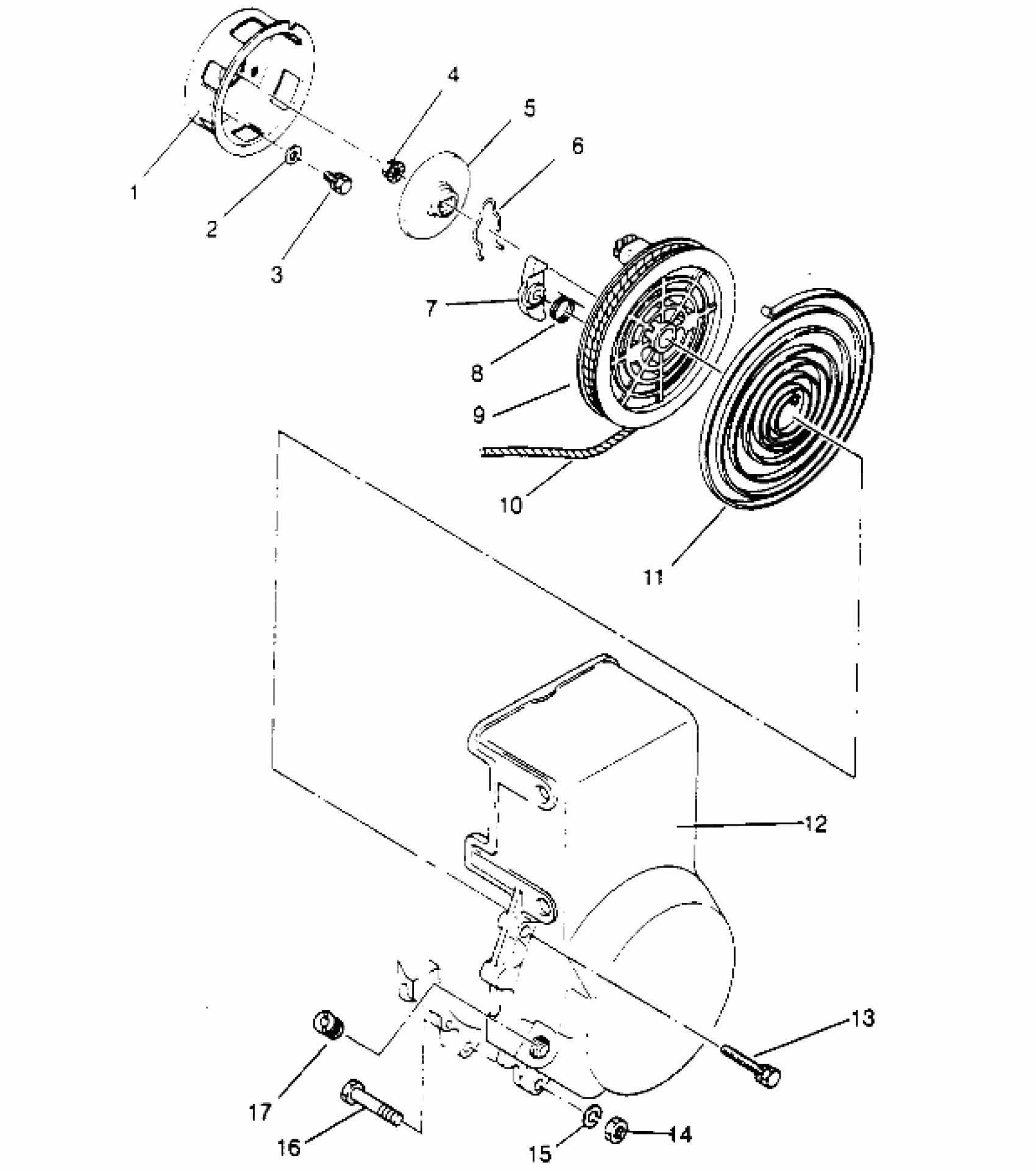 4
5
6
1
2
3
7
8
9
10
11
12
13
17
16
15
14