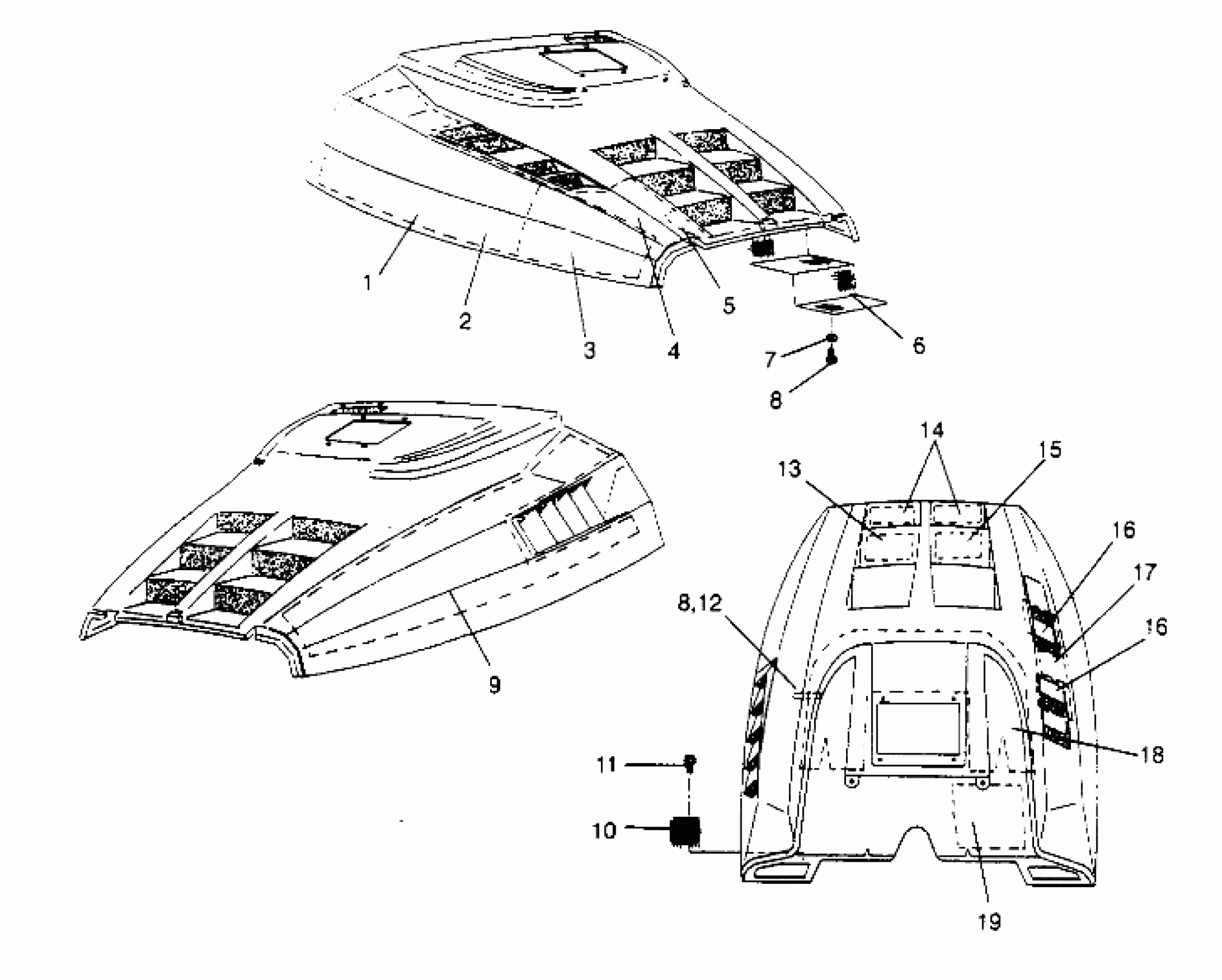 1
2
3
4
5
6
7
8
9
14
15
13
16
17
16
8,12
18
11
10
19