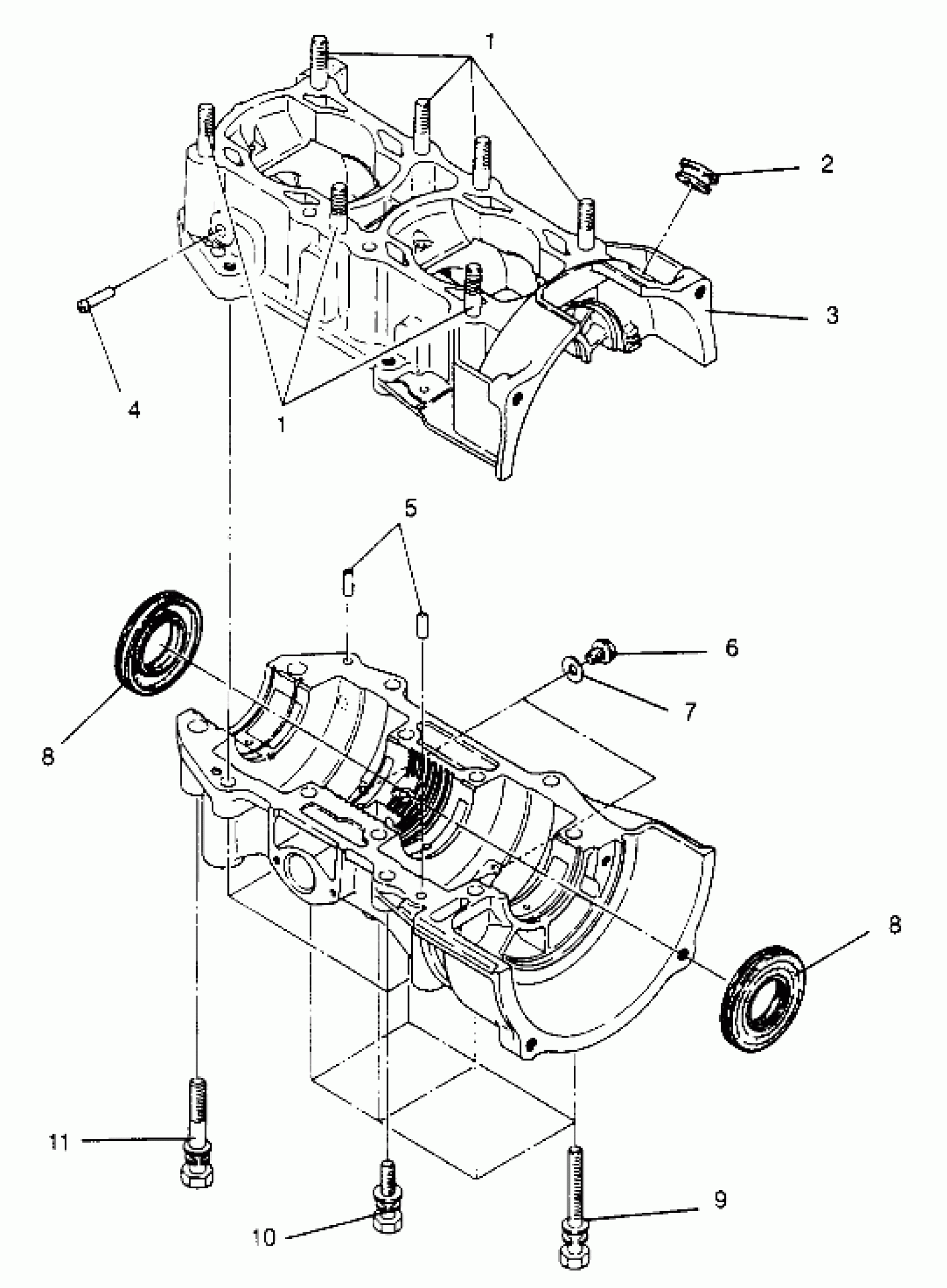 1
2
3
4
1
5
6
7
8
8
11
10
9