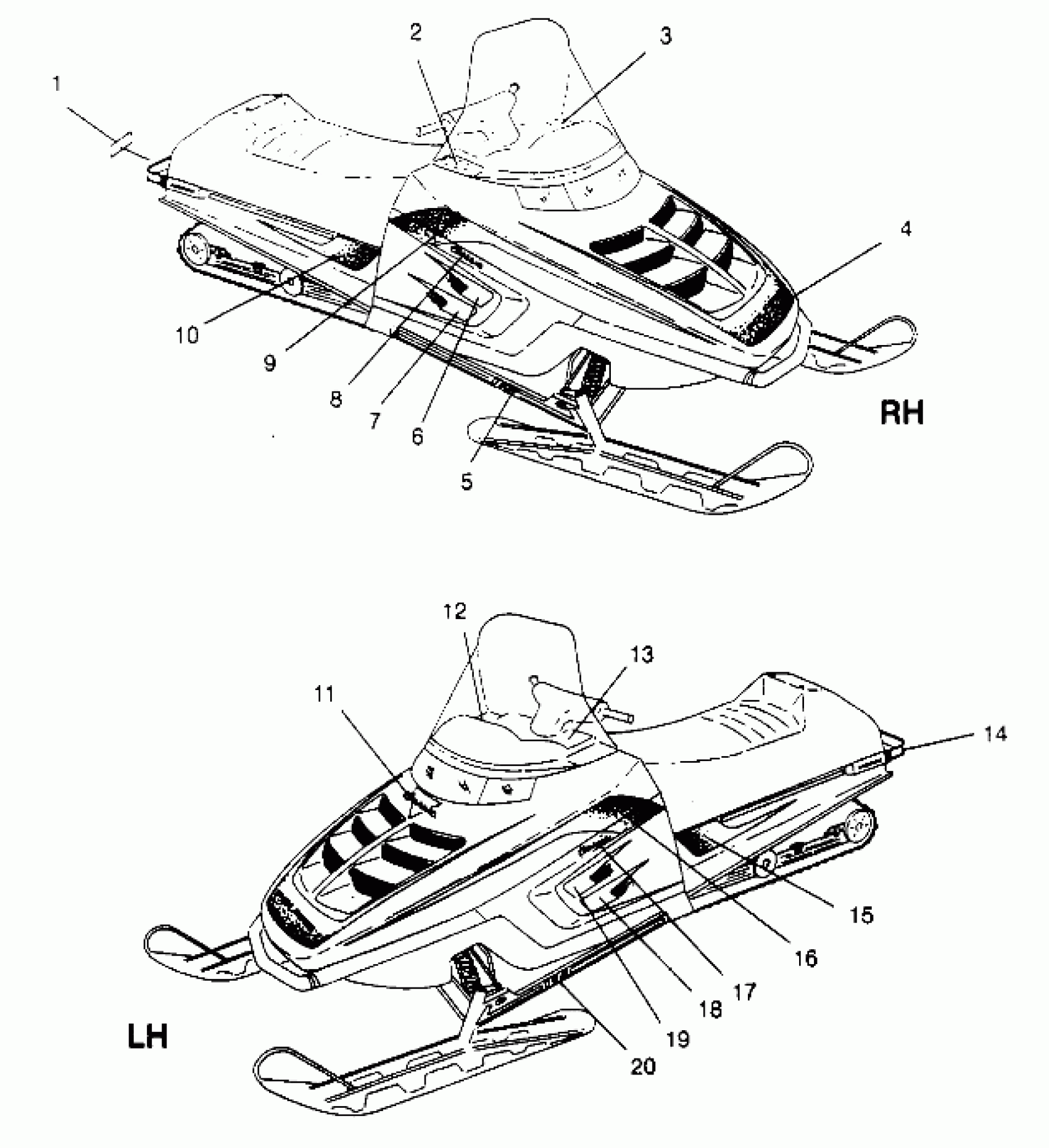 1
2
3
4
10
9
8
7
6
5
RH

12
13
11
14
15
16
17
18
19
20
LH