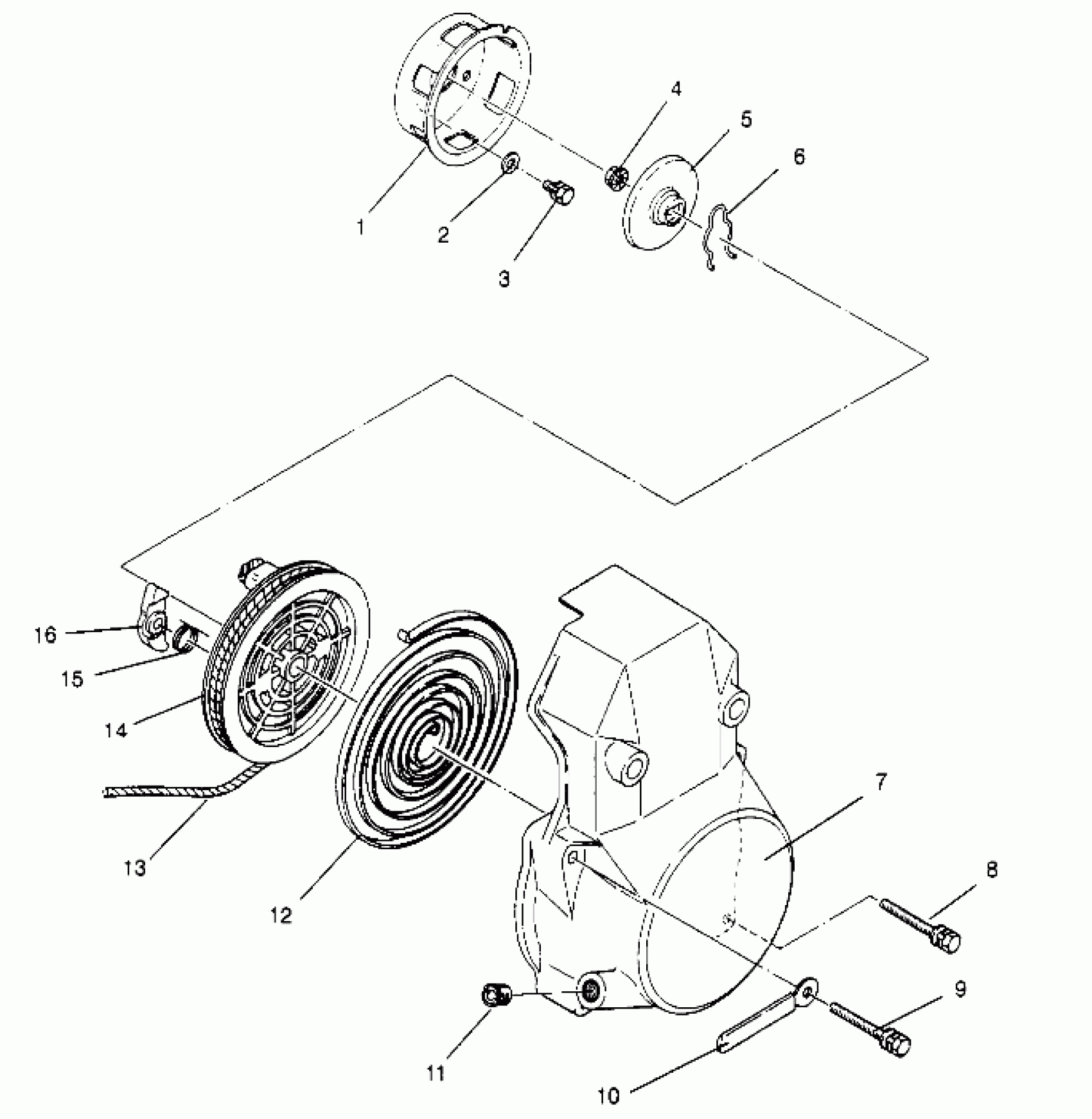 4
5
6
1
2
3
16
15
14
13
12
7
8
9
11
10