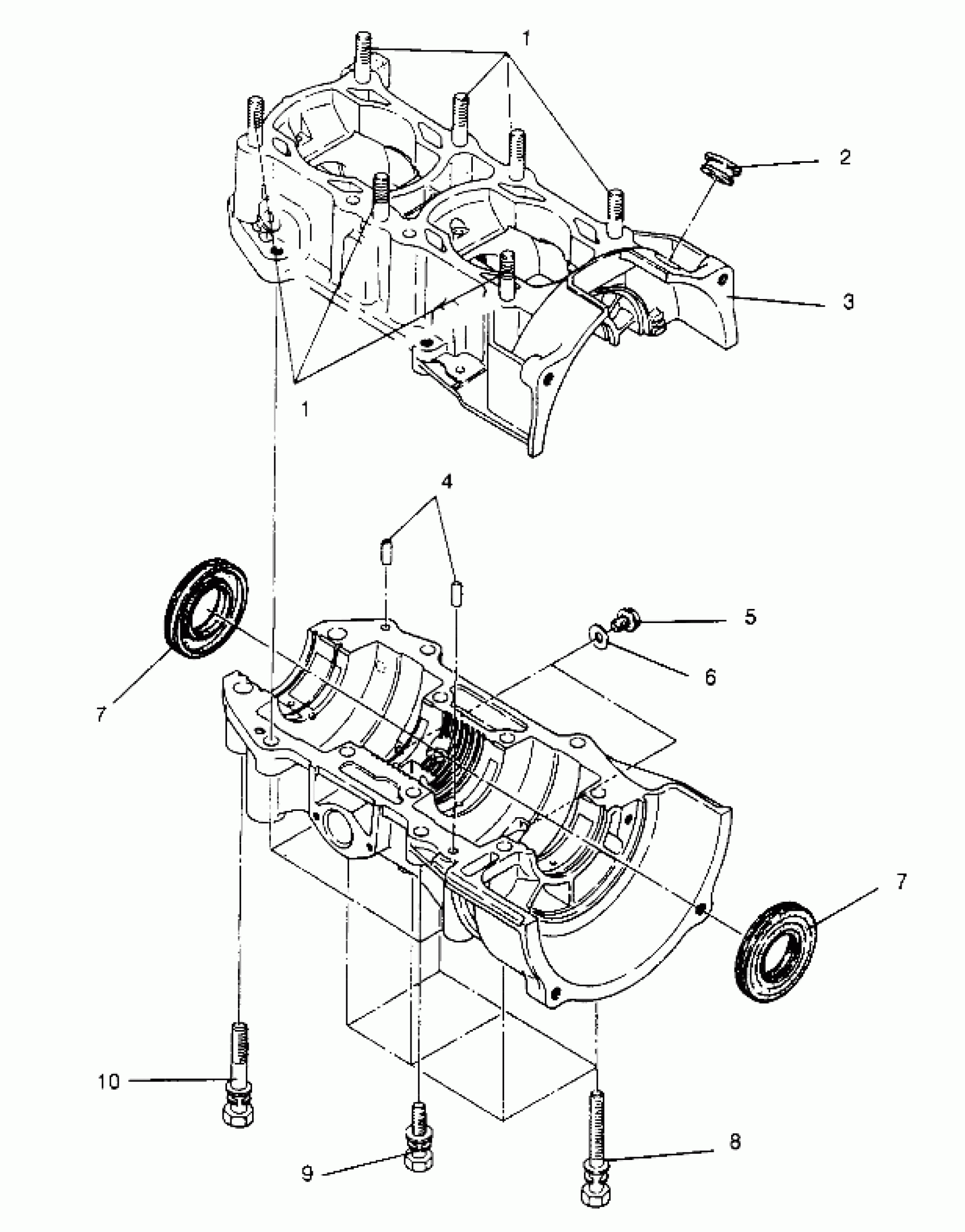 1
2
3
1
4
5
6
7
7
10
9
8