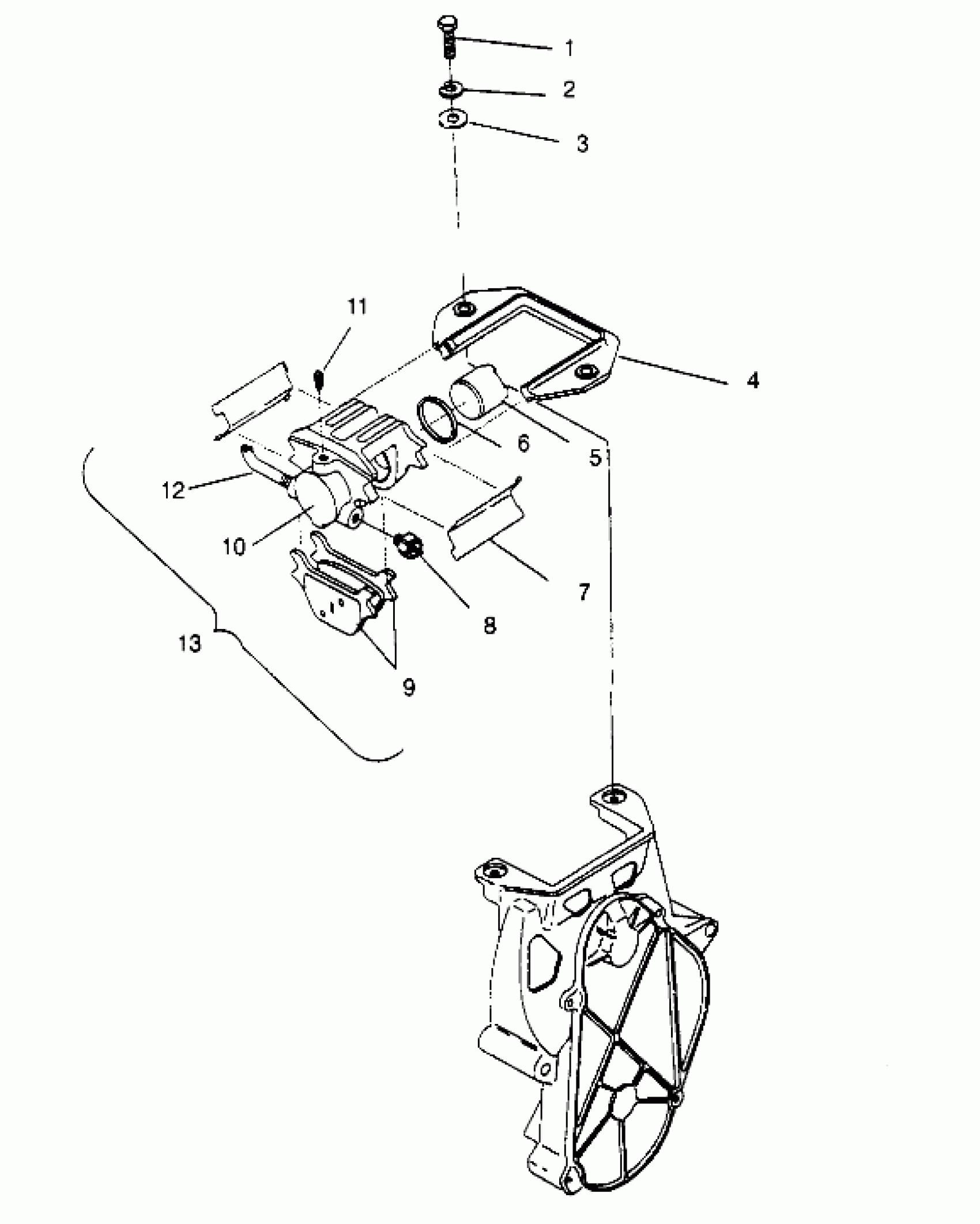 1
2
3
11
4
6
5
12
10
7
8
13
9