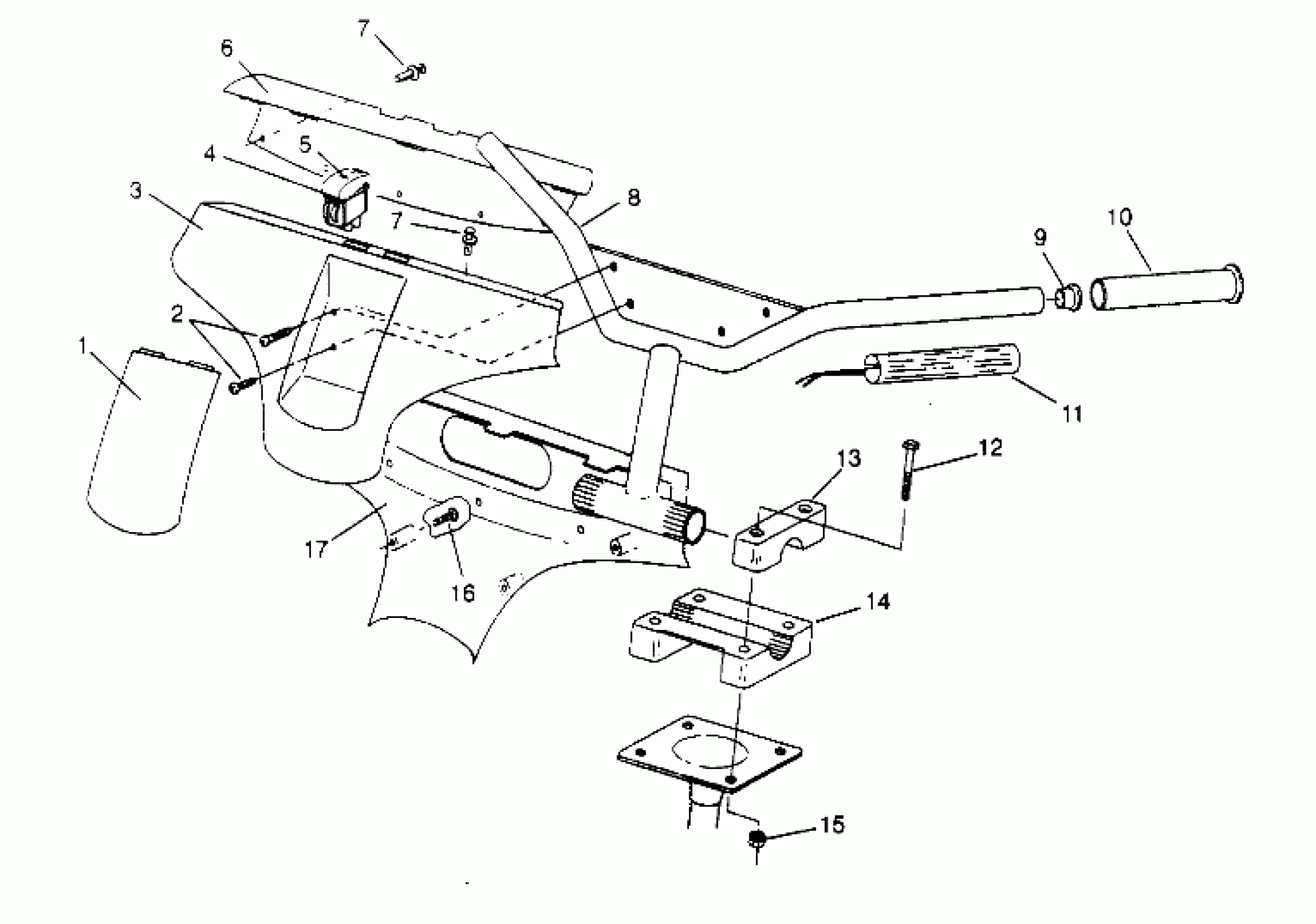 7
6
5
4
3
8
7
9
10
2
1
11
12
13
17
16
14
15