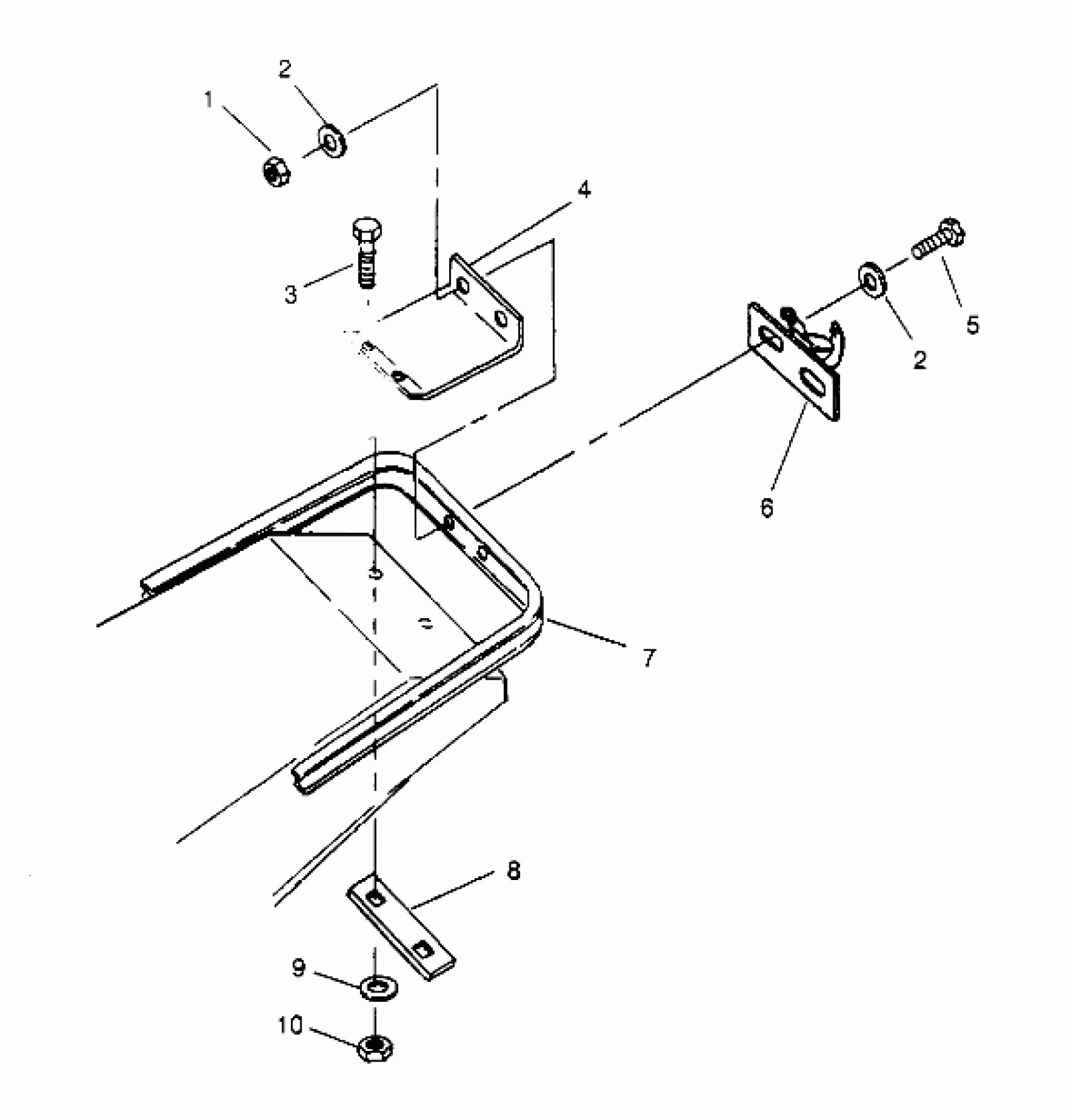 2
1
4
3
5
2
6
7
8
9
10