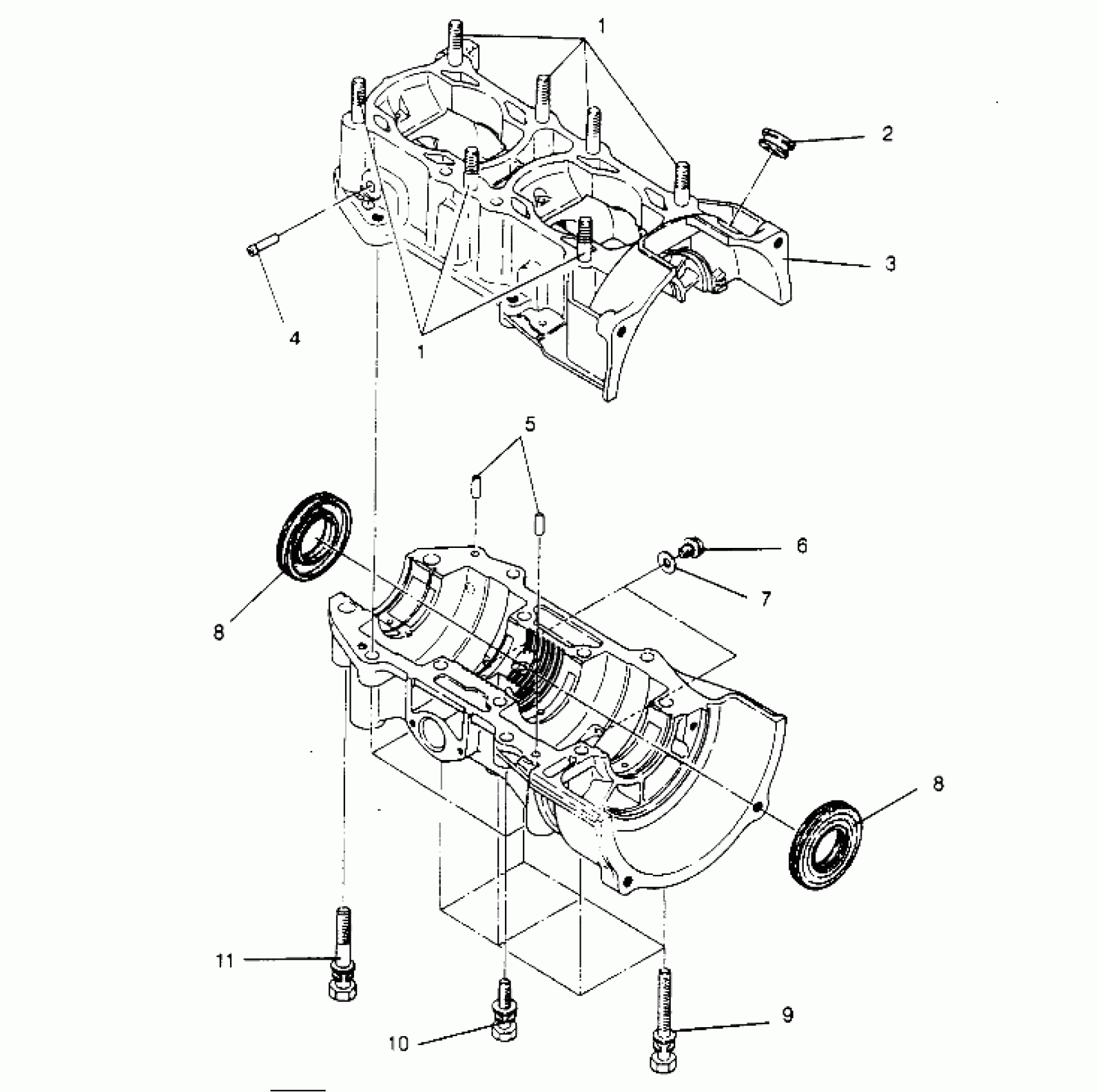 1
2
3
4
1
5
6
7
8
8
11
10
9