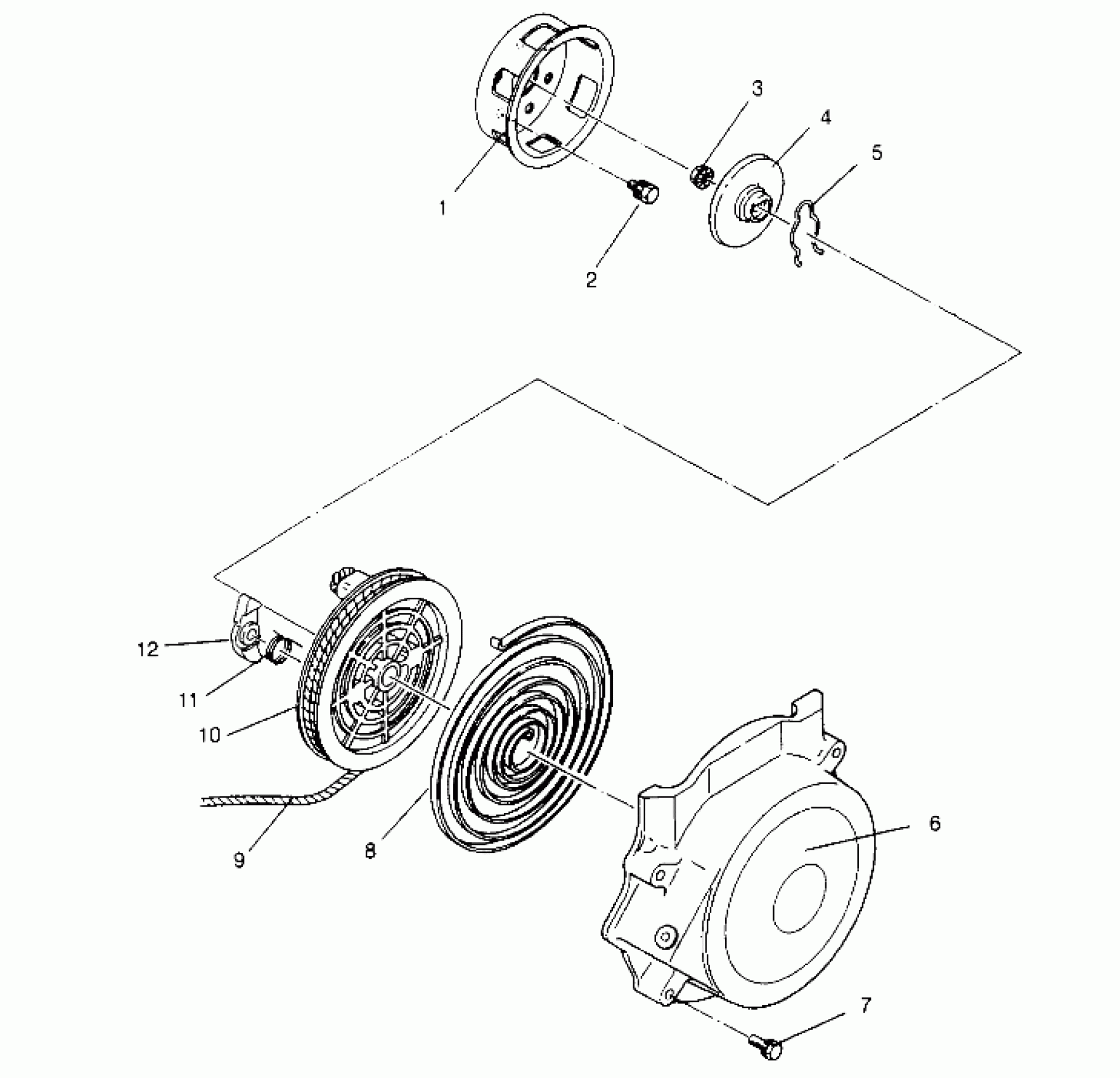 3
4
5
1
2
12
11
10
9
8
6
7