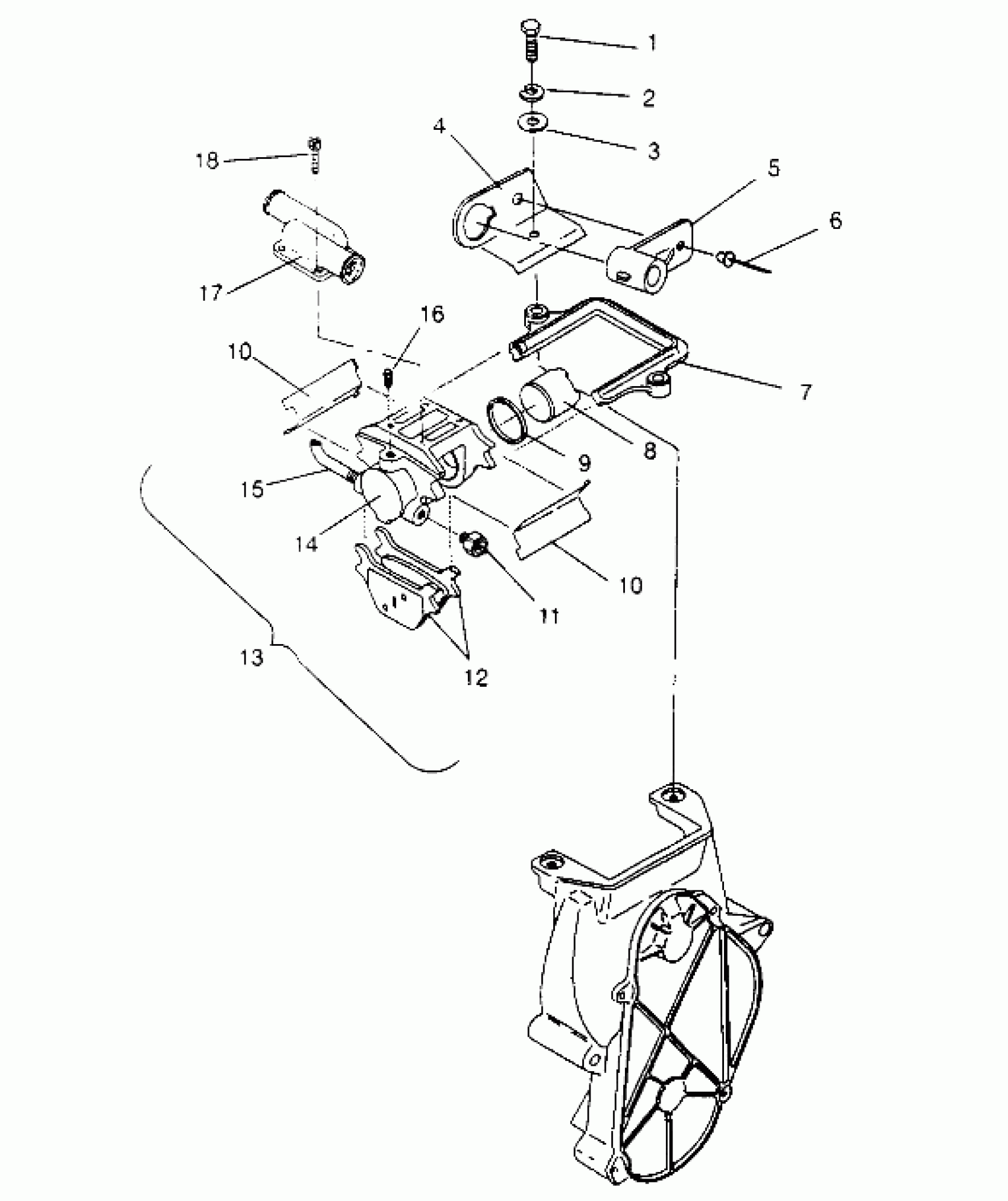 1
2
3
4
5
6
18
17
16
10
7
8
9
15
14
10
11
12
13