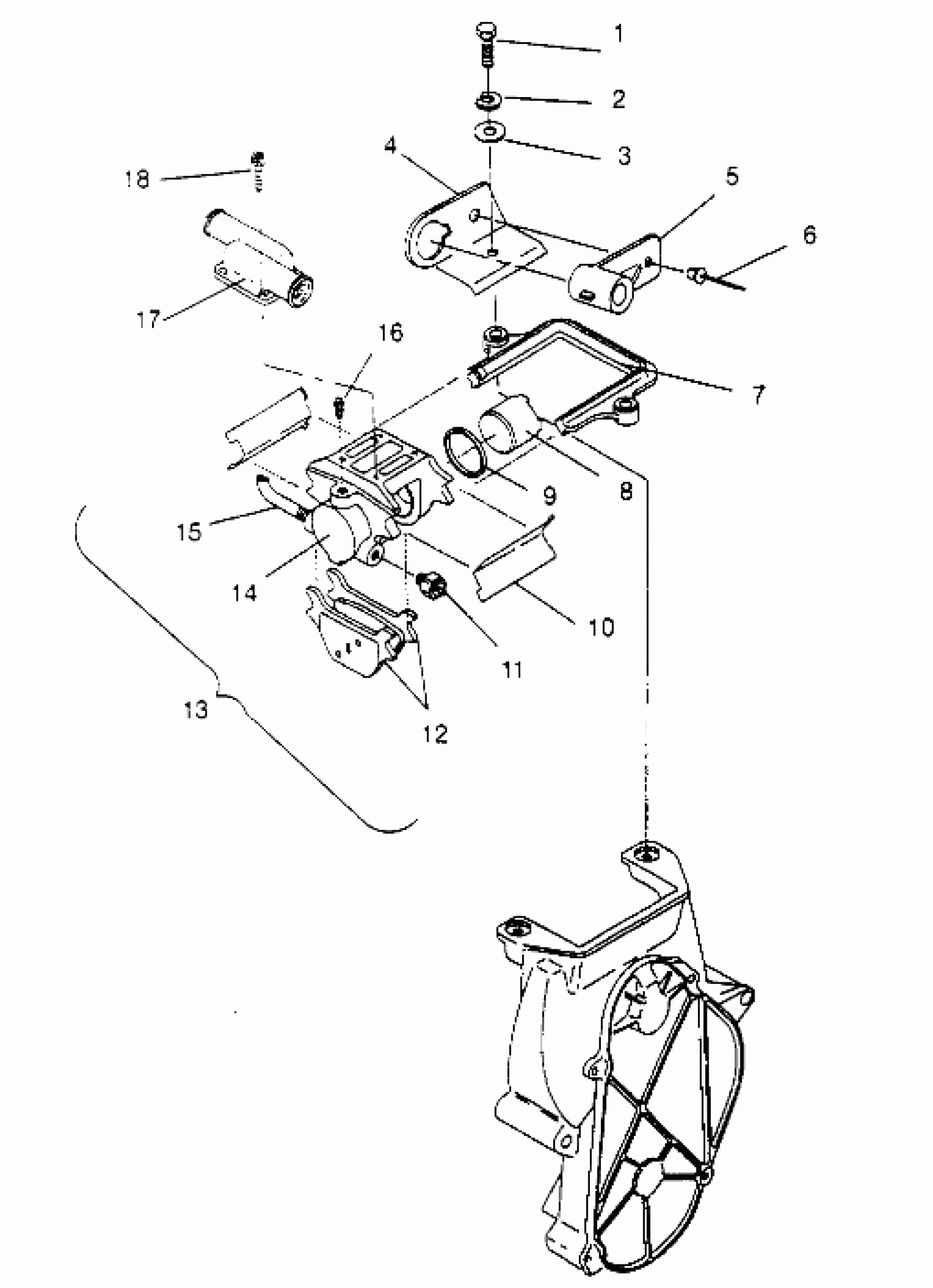 1
2
3
4
5
6
18
17
16
7
8
9
15
14
10
11
12
13